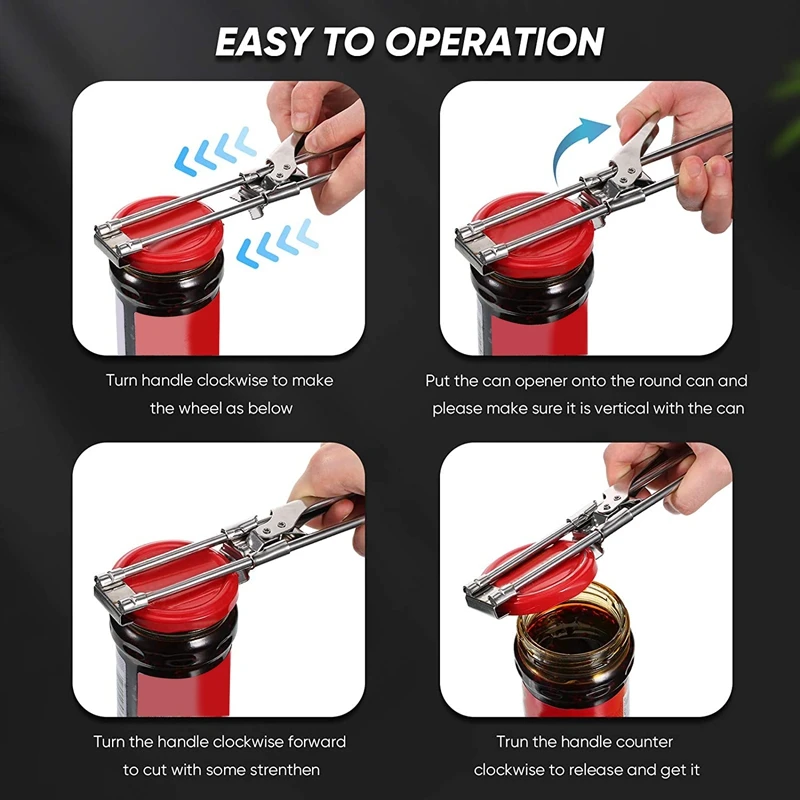 EASY TO OPERATION

Turn handle clockwise to make the wheel as below

Put the can opener onto the round can and please make sure it is vertical with the can

Turn the handle clockwise forward to cut with some strenthen

Trun the handle counter clockwise to release and get it