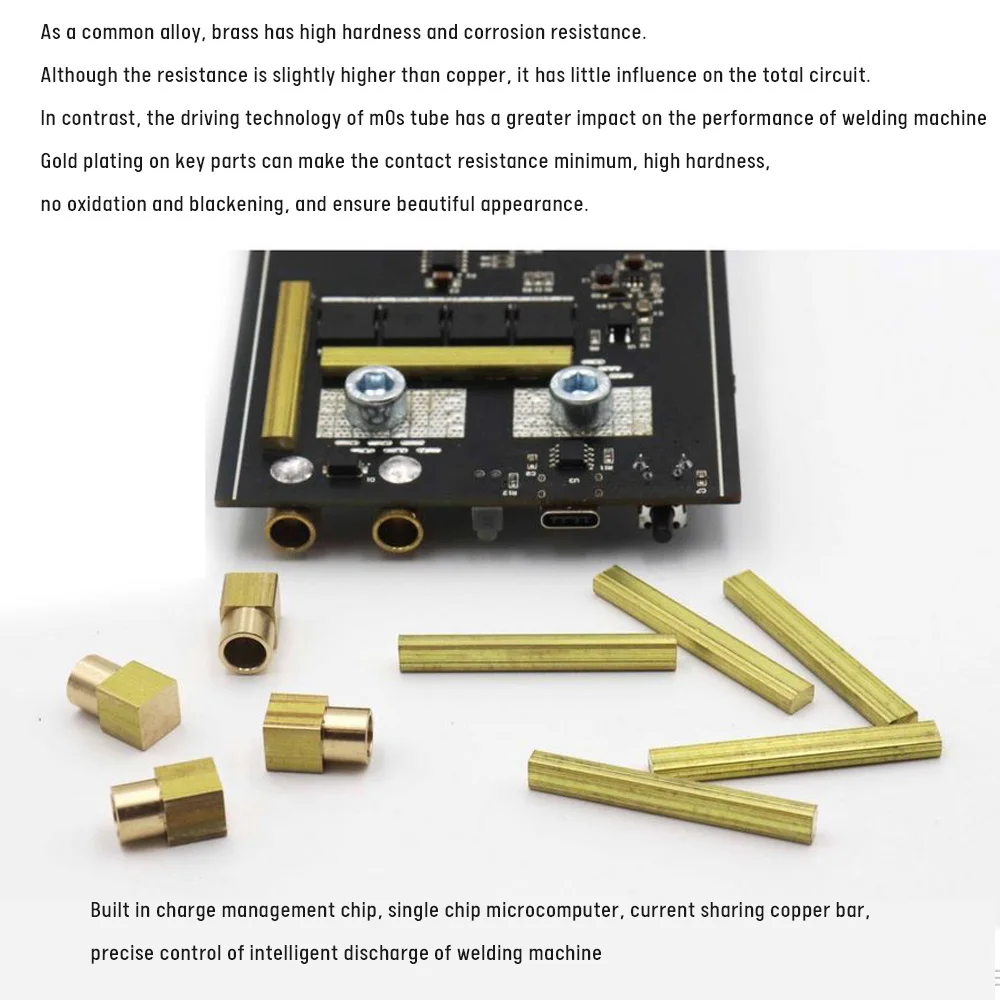 As a common alloy, brass has high hardness and corrosion resistance.

Although the resistance is slightly higher than copper, it has little influence on the total circuit.

In contrast, the driving technology of mOs tube has a greater impact on the performance of welding machine

Gold plating on key parts can make the contact resistance minimum, high hardness,

no oxidation and blackening, and ensure beautiful appearance.

Built in charge management chip, single chip microcomputer, current sharing copper bar,

precise control of intelligent discharge of welding machine