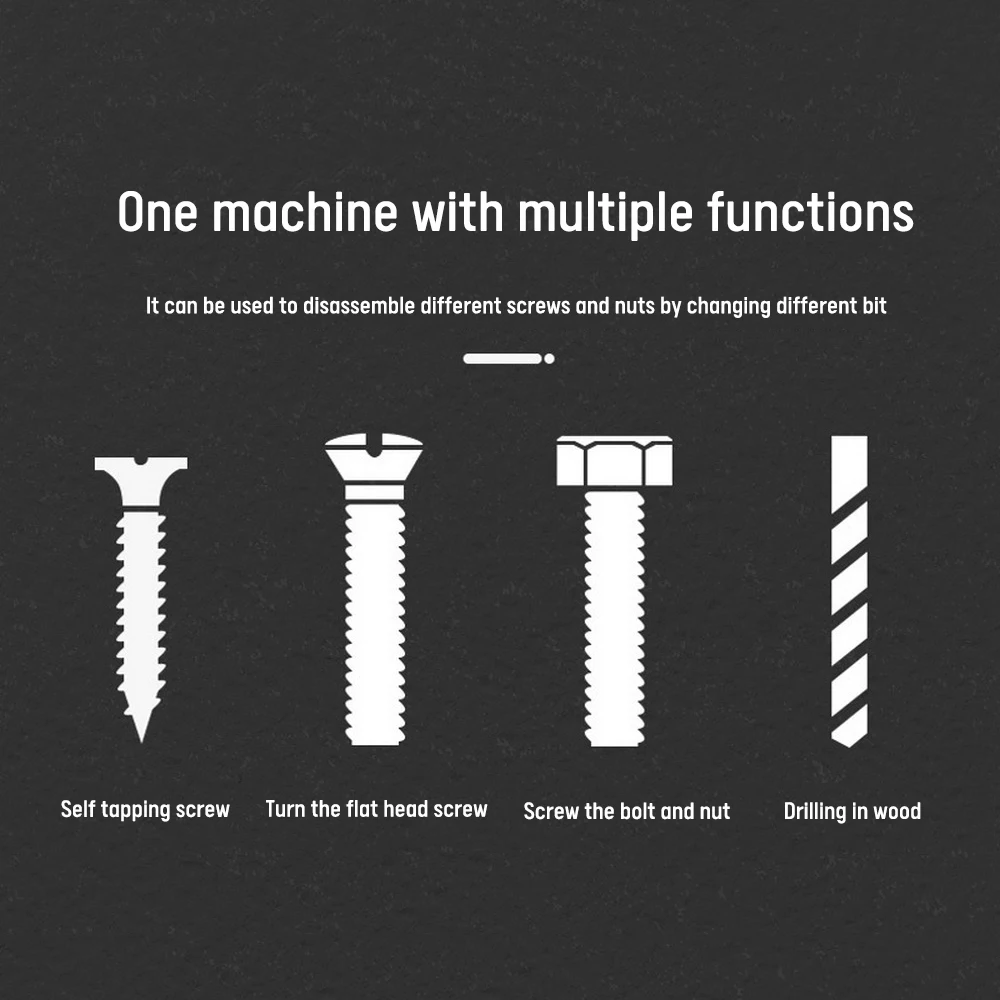 One machine with multiple functions

It can be used to disassemble different screws and nuts by changing different bit

Self tapping screw

Turn the flat head screw

Screw the bolt and nut

Drilling in wood