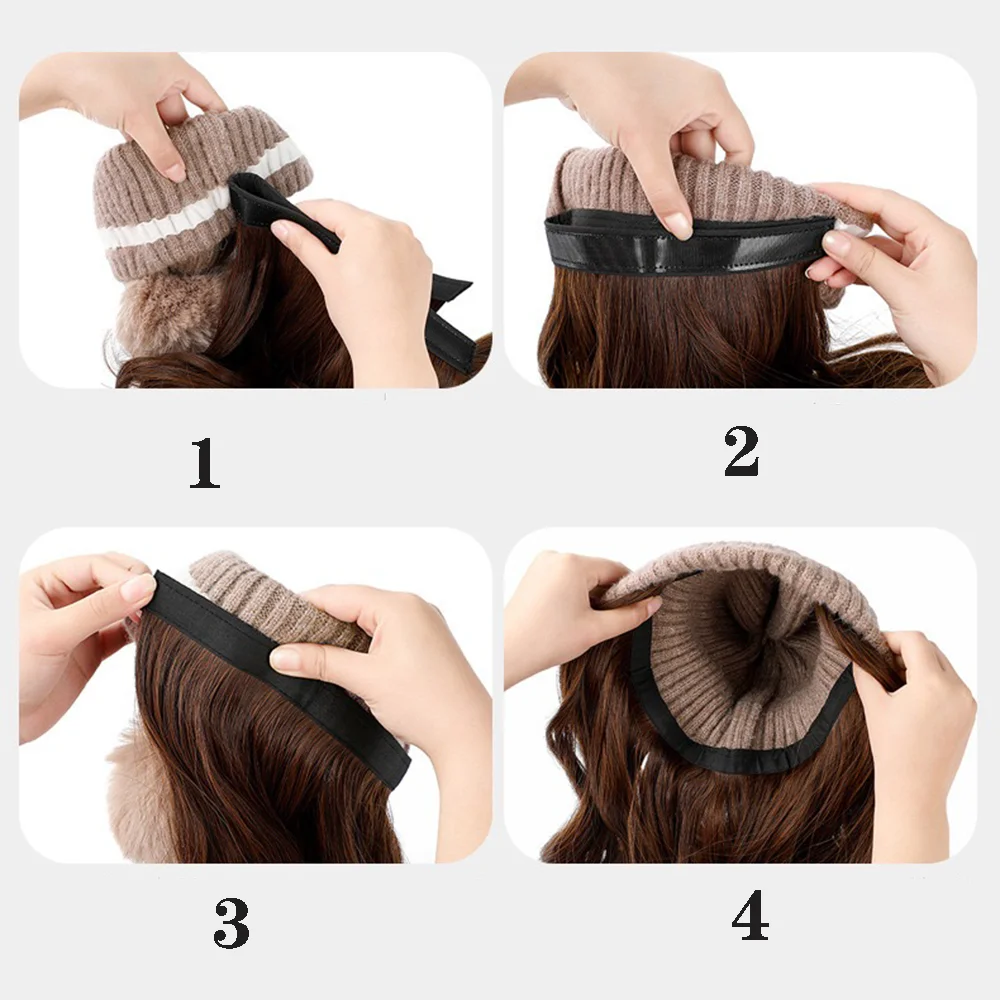 1

2

3

4