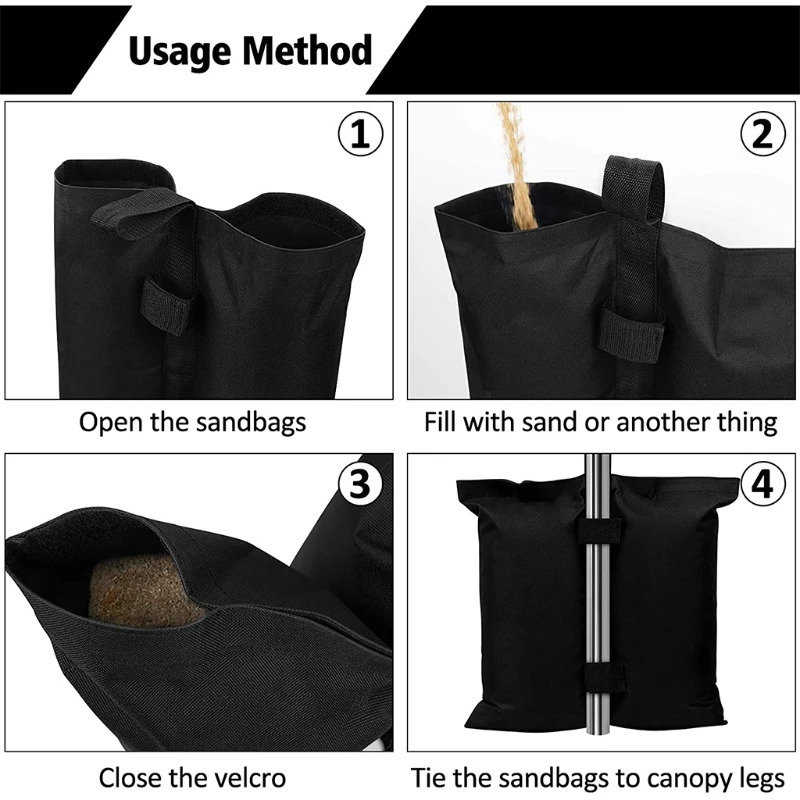 Usage Method

1

Open the sandbags

2

Fill with sand or another thing

3

Close the velcro

4

Tie the sandbags to canopy legs