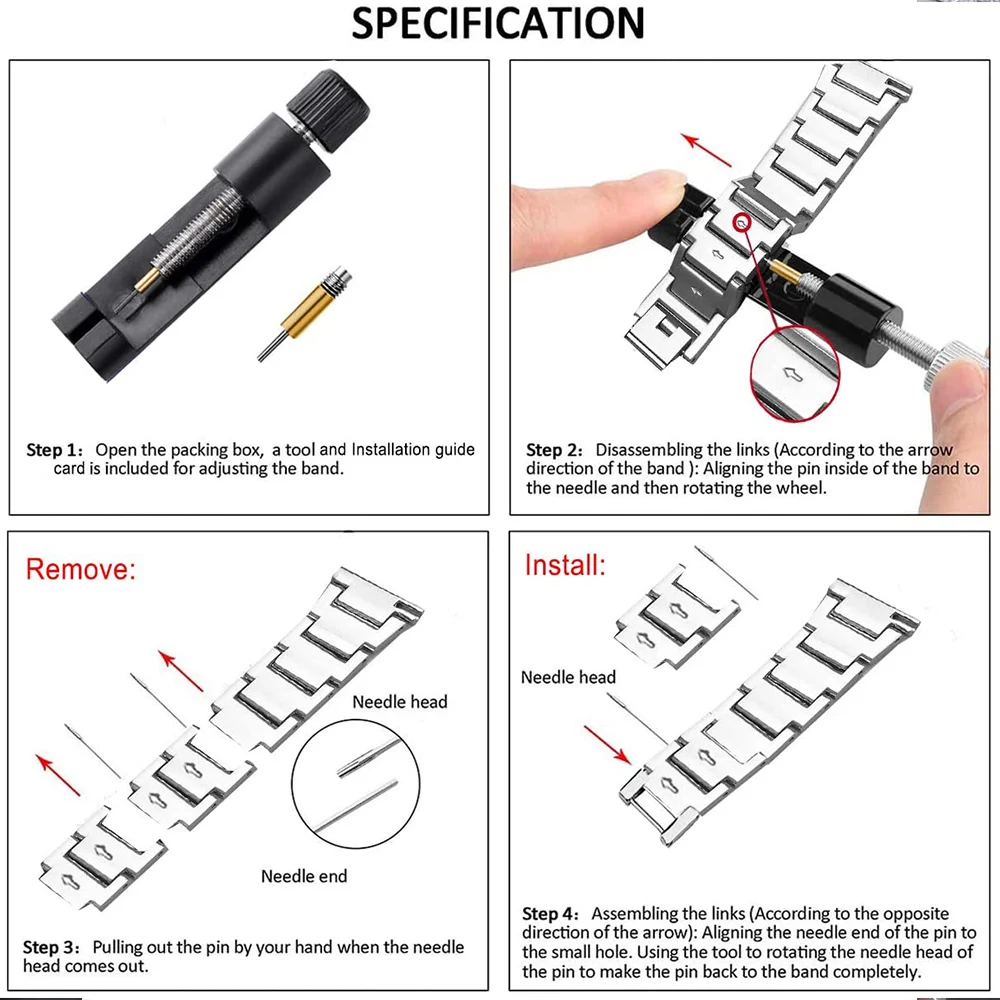 SPECIFICATION

Step 1: Open the packing box, a tool and Installation guide card is included for adjusting the band.

Step 2: Disassembling the links (According to the arrow direction of the band ): Aligning the pin inside of the band to the needle and then rotating the wheel.

Remove:

Needle head

Needle end

Step 3: Pulling out the pin by your hand when the needle head comes out.

Install:

Needle head

Step 4: Assembling the links (According to the opposite direction of the arrow): Aligning the needle end of the pin to the small hole. Using the tool to rotating the needle head of the pin to make the pin back to the band completely.