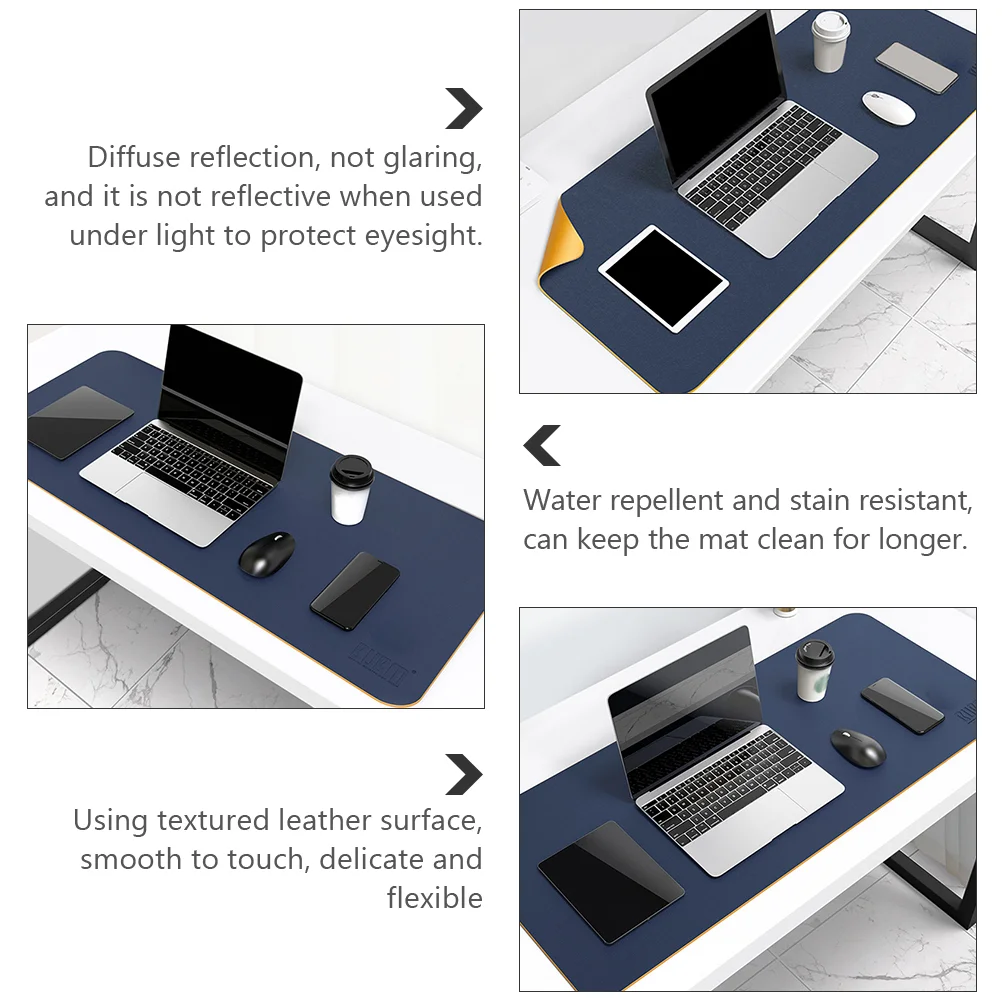 Diffuse reflection, not glaring, and it is not reflective when used under light to protect eyesight.

Water repellent and stain resistant, can keep the mat clean for longer.

Using textured leather surface, smooth to touch, delicate and flexible