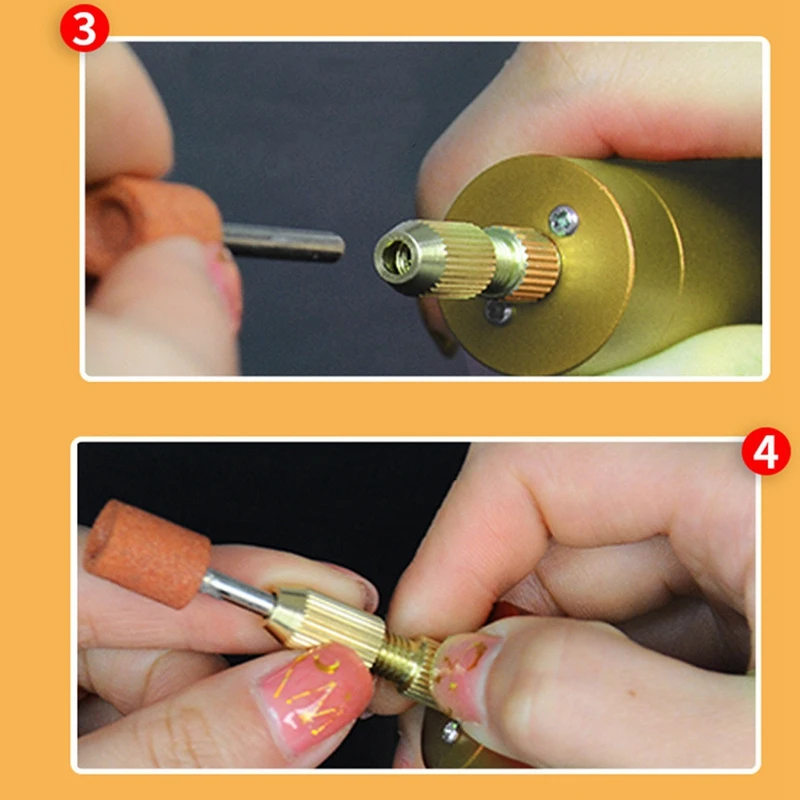 3

4