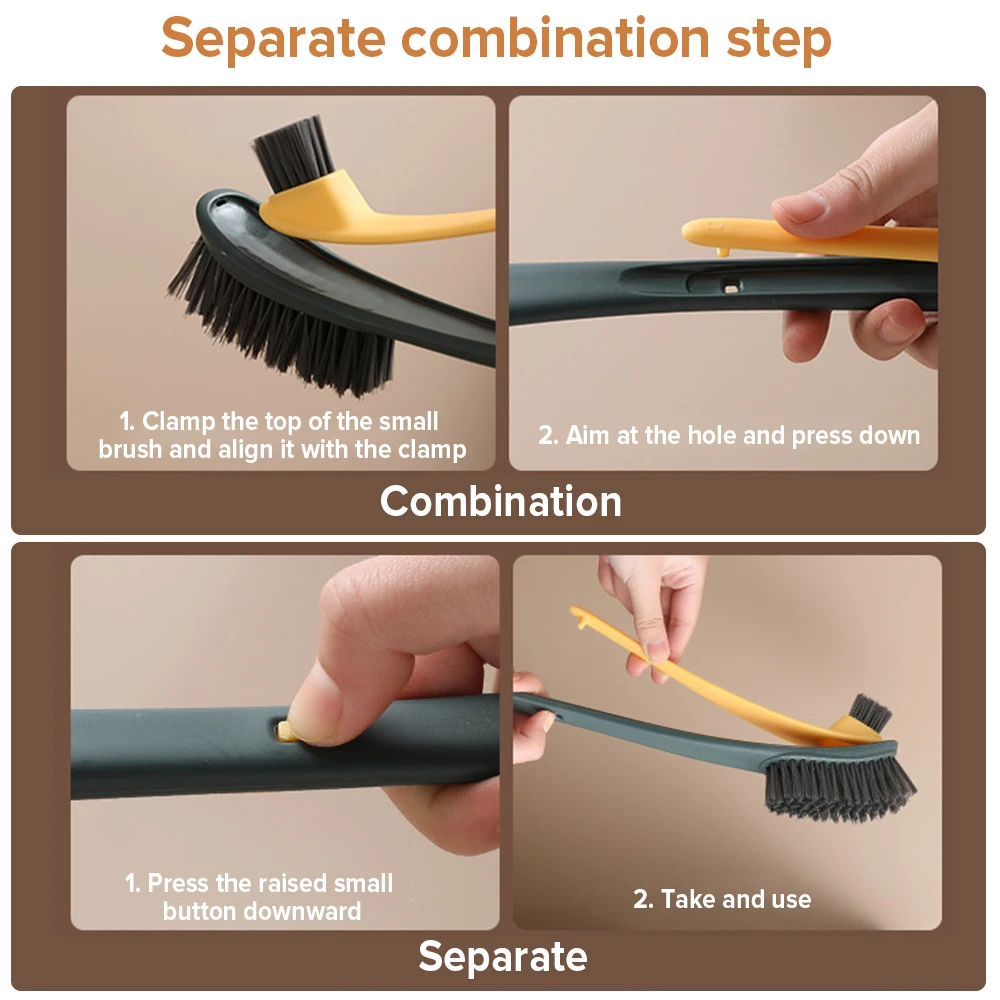 Separate combination step

1. Clamp the top of the small brush and align it with the clamp

2. Aim at the hole and press down

Combination

1. Press the raised small button downward

2. Take and use

Separate