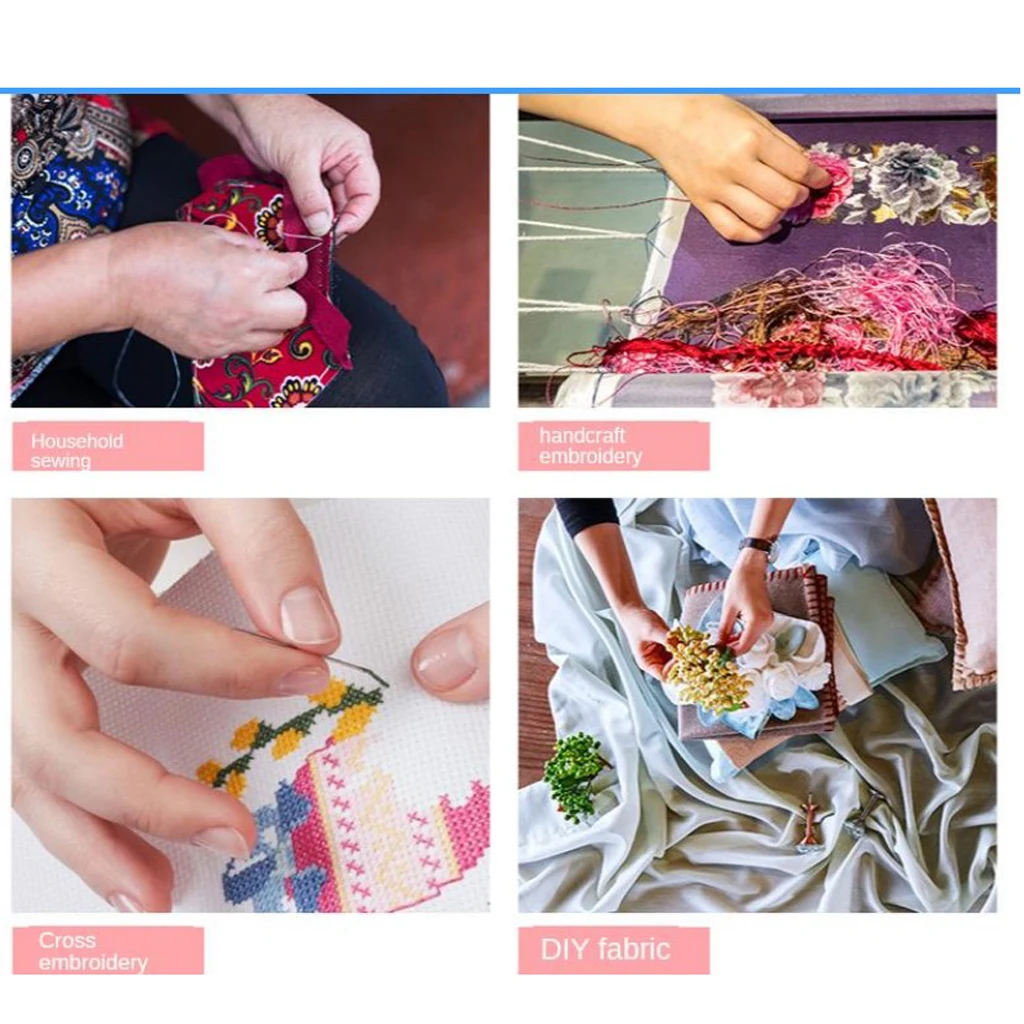 Household sewing

handcraft embroidery

Cross embroidery

DIY fabric