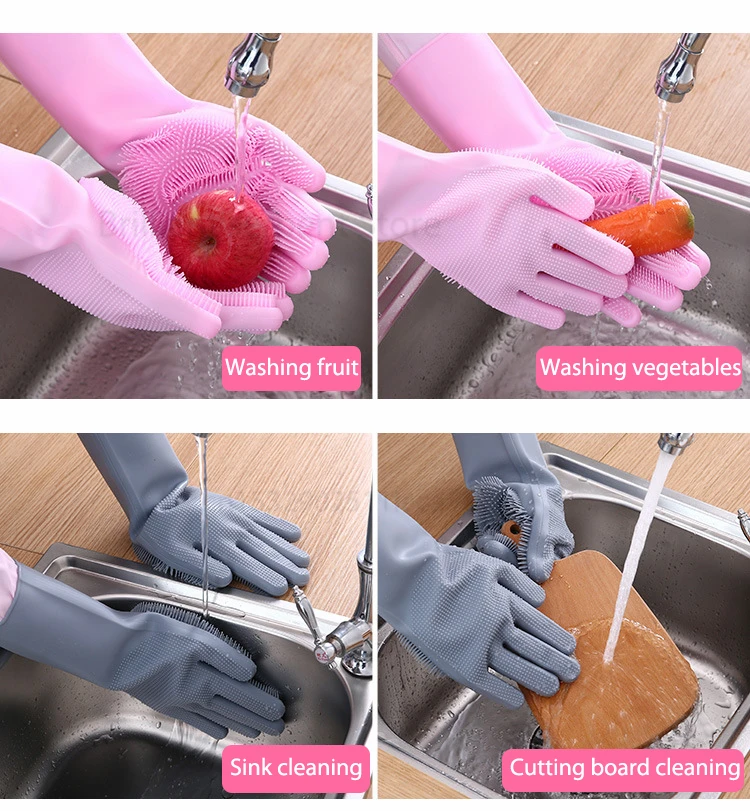 Washing fruit

Washing vegetables

Sink cleaning

Cutting board cleaning