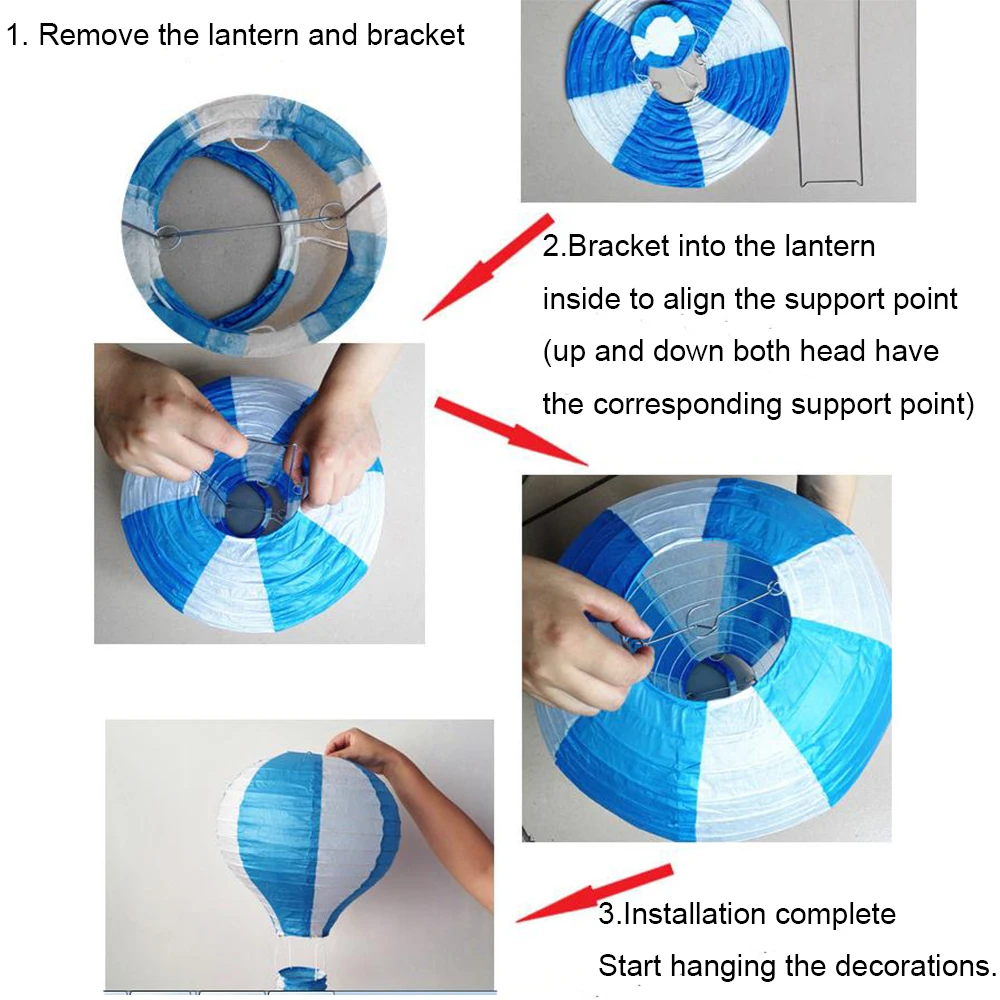 1. Remove the lantern and bracket

2.Bracket into the lantern inside to align the support point (up and down both head have the corresponding support point)

3.Installation complete
Start hanging the decorations.