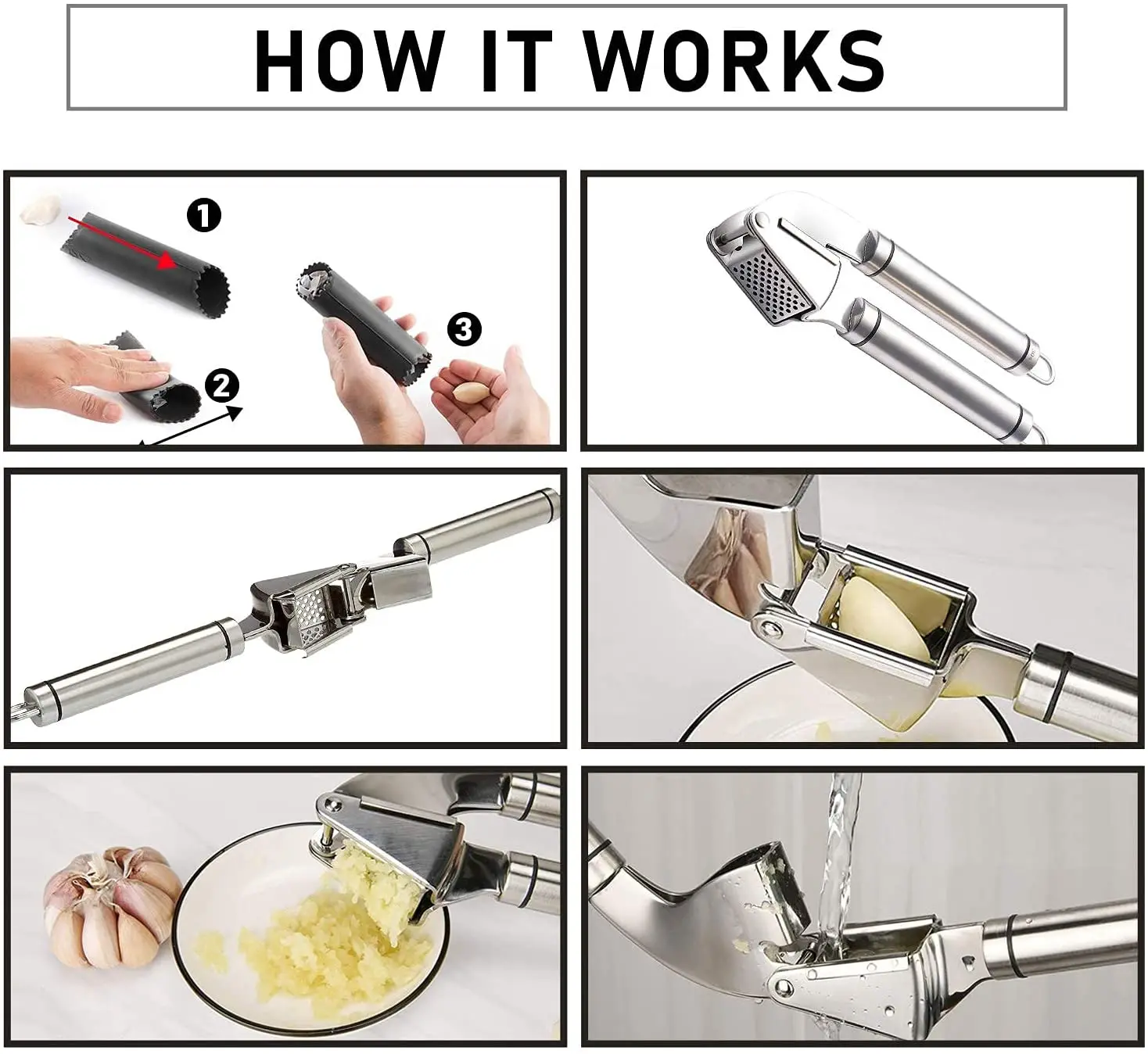 HOW IT WORKS

1

2

3