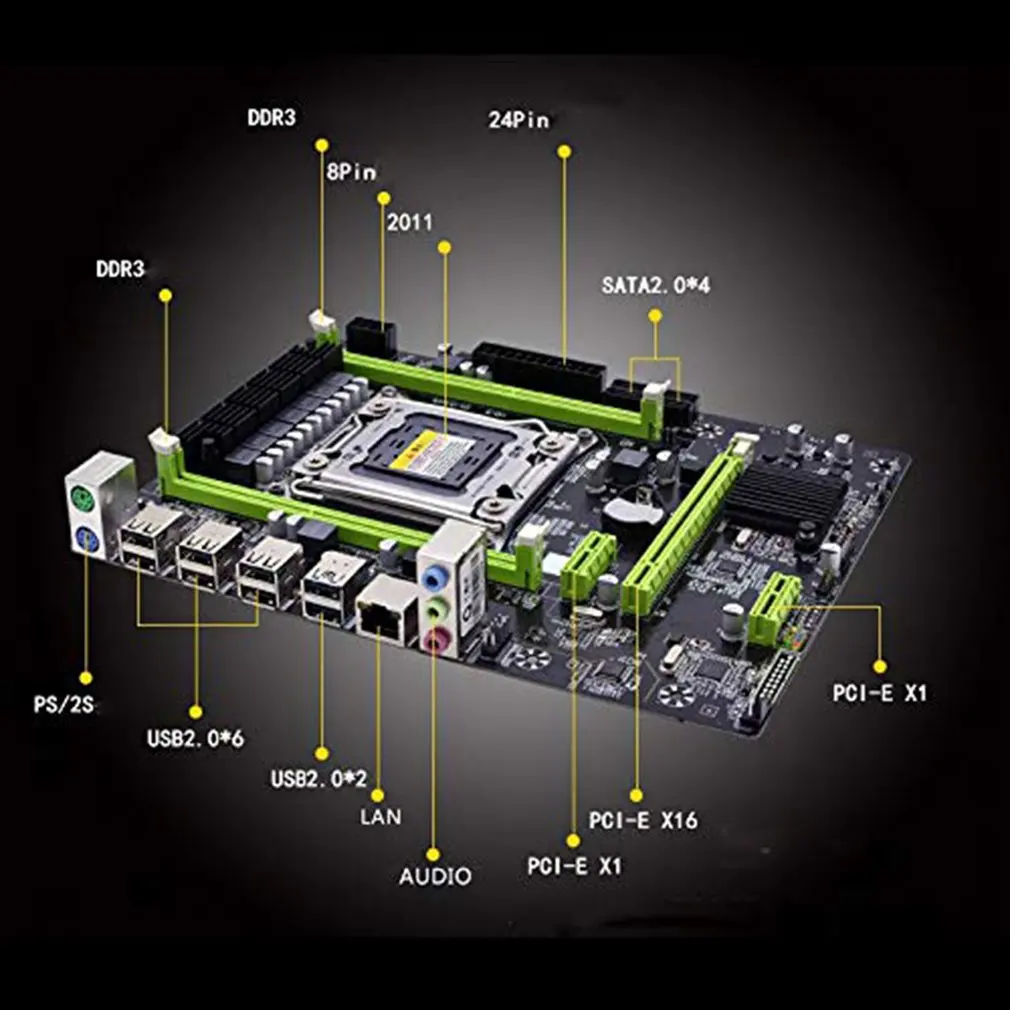 DDR3

24Pin

8Pin

2011

DDR3

SATA2.0*4

PS/2S

USB2.0*6

USB2.0*2

LAN

AUDIO

PCI-E X1

PCI-E X16

PCI-E X1