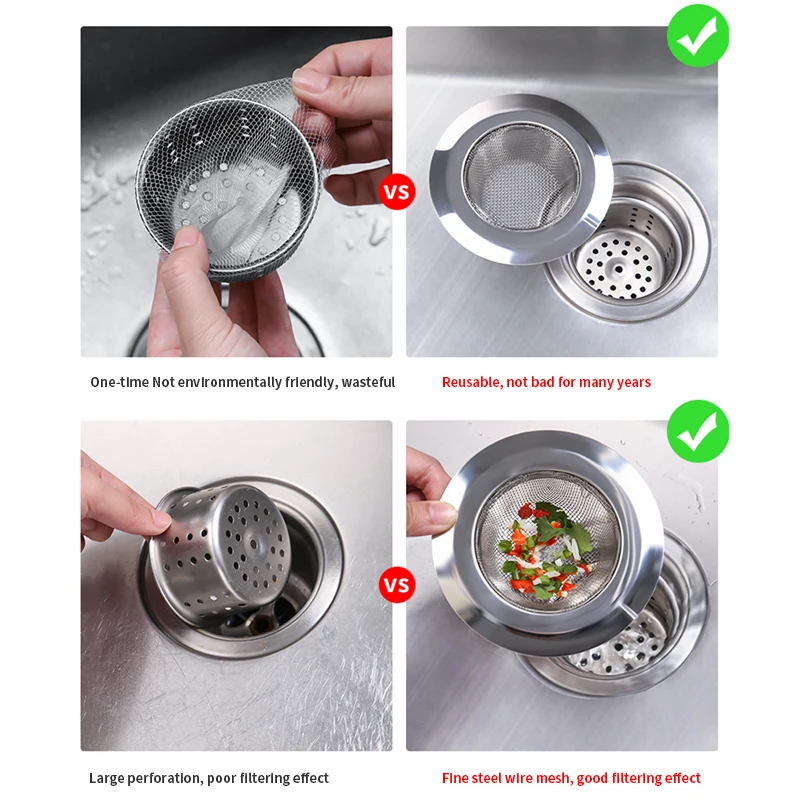 VS

One-time Not environmentally friendly, wasteful

Reusable, not bad for many years

VS

Large perforation, poor filtering effect

Fine steel wire mesh, good filtering effect