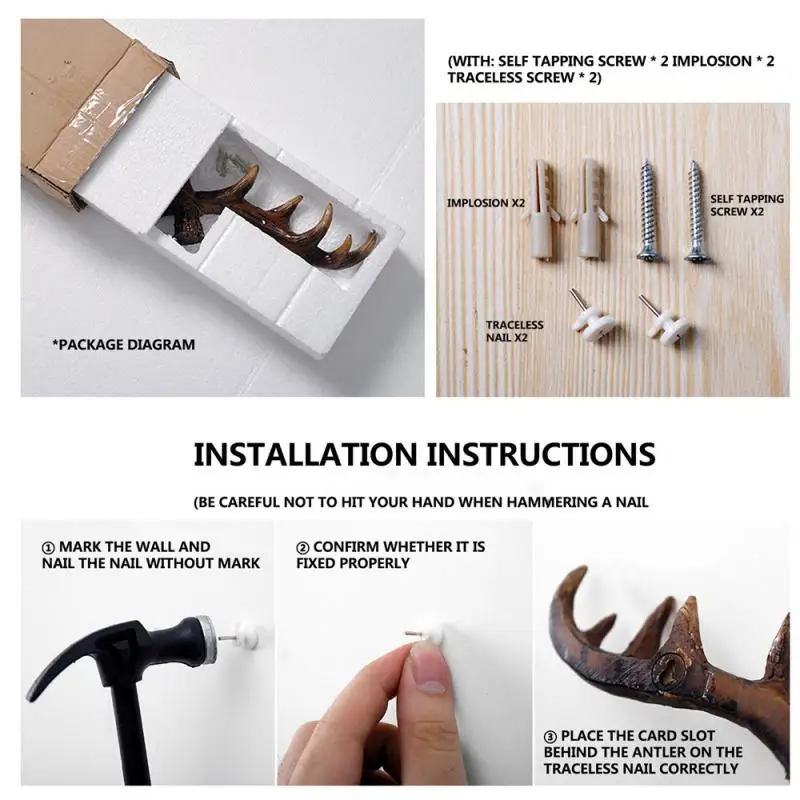 *PACKAGE DIAGRAM

(WITH: SELF TAPPING SCREW * 2 IMPLOSION * 2 TRACELESS SCREW * 2)

IMPLOSION X2

SELF TAPPING SCREW X2

TRACELESS NAIL X2

INSTALLATION INSTRUCTIONS

(BE CAREFUL NOT TO HIT YOUR HAND WHEN HAMMERING A NAIL

① MARK THE WALL AND NAIL THE NAIL WITHOUT MARK

② CONFIRM WHETHER IT IS FIXED PROPERLY

③ PLACE THE CARD SLOT BEHIND THE ANTLER ON THE TRACELESS NAIL CORRECTLY