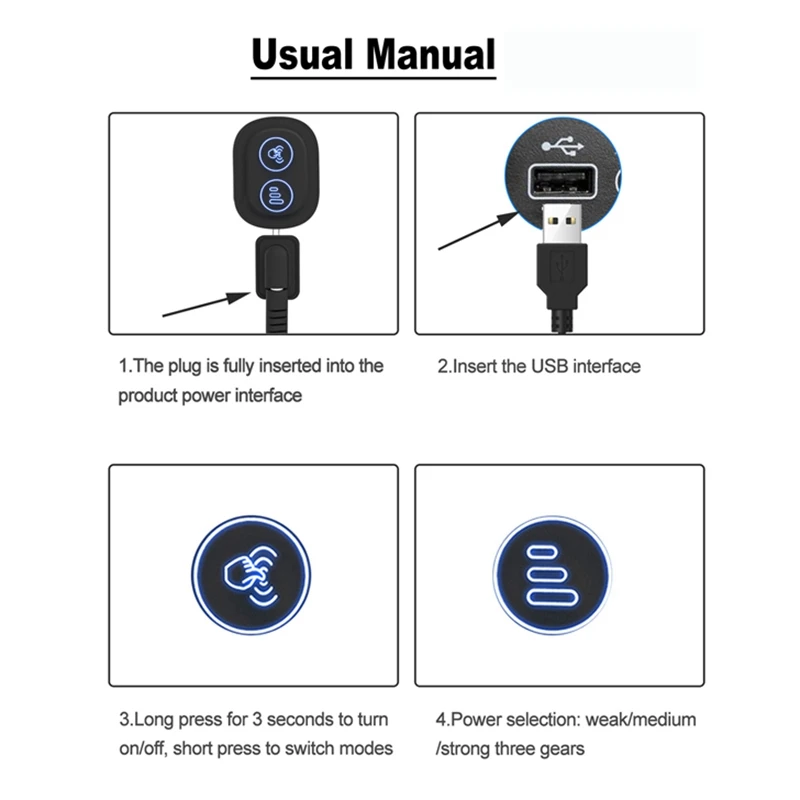 Usual Manual

1.The plug is fully inserted into the product power interface

2.Insert the USB interface

3.Long press for 3 seconds to turn on/off, short press to switch modes

4.Power selection: weak/medium /strong three gears