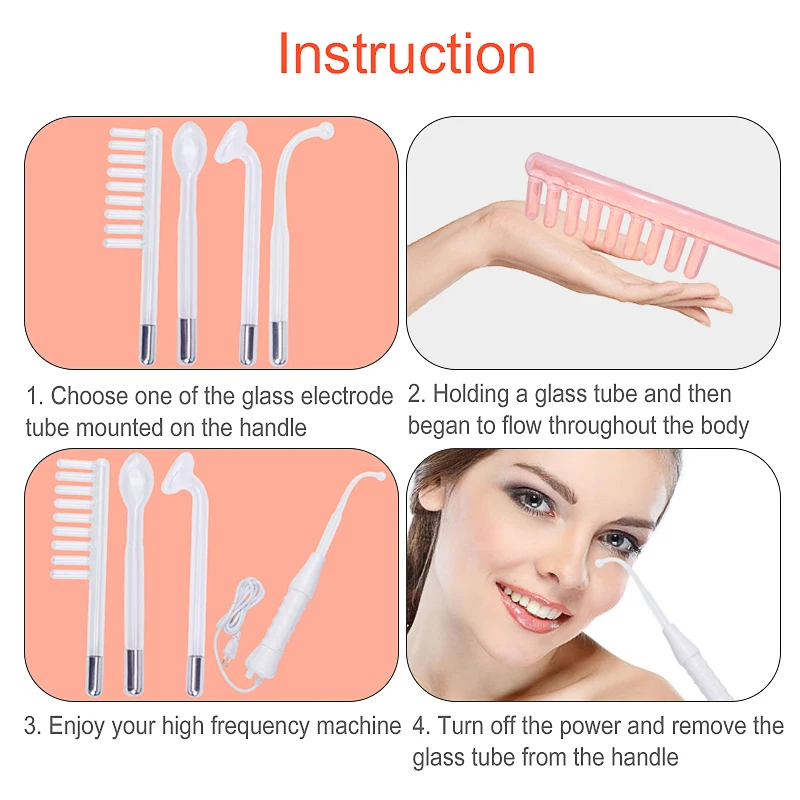 Instruction

1. Choose one of the glass electrode tube mounted on the handle

2. Holding a glass tube and then began to flow throughout the body

3. Enjoy your high frequency machine

4. Turn off the power and remove the glass tube from the handle