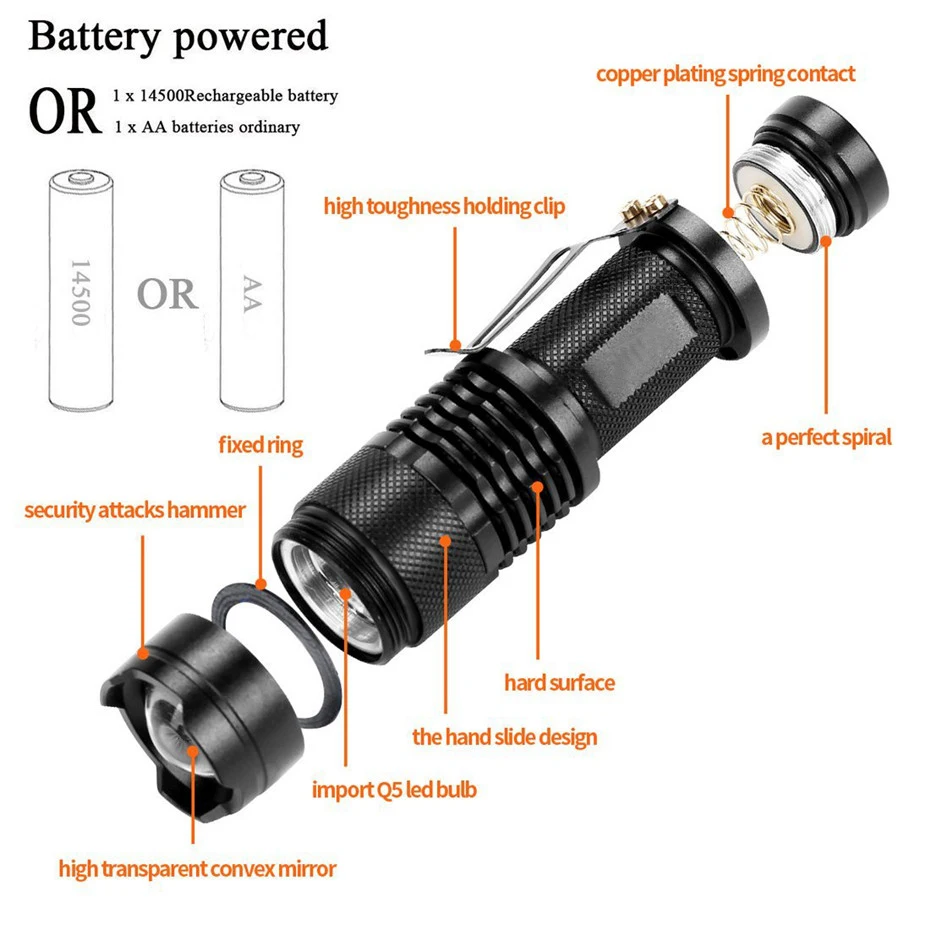 Battery powered

OR 1 x 14500Rechargeable battery
1 x AA batteries ordinary

14500 OR AA

copper plating spring contact

high toughness holding clip

a perfect spiral

fixed ring

security attacks hammer

hard surface

the hand slide design

import Q5 led bulb

high transparent convex mirror