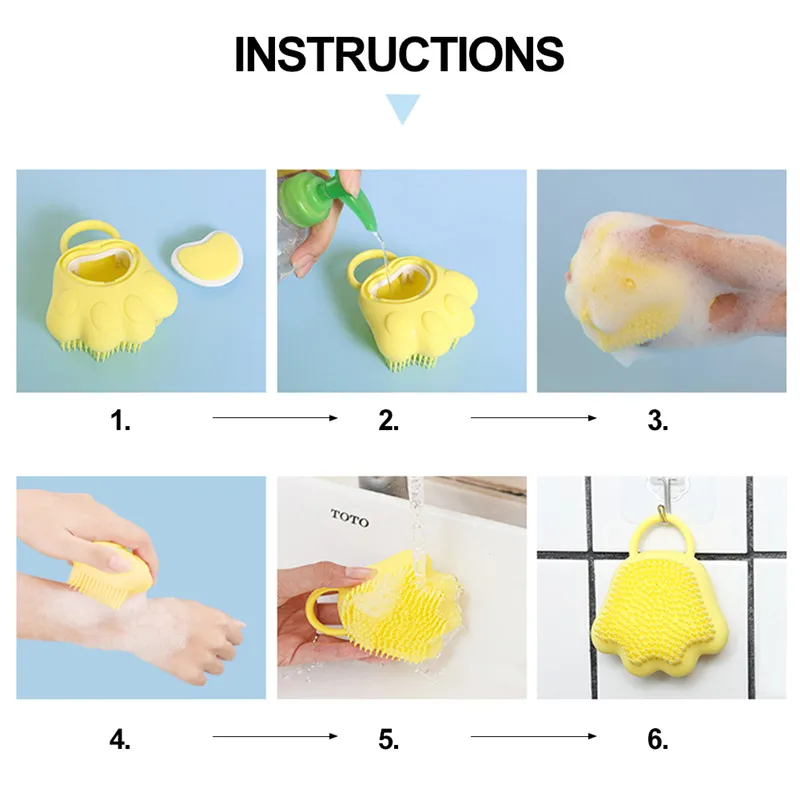 INSTRUCTIONS

1.

2.

3.

TOTO

4.

5.

6.