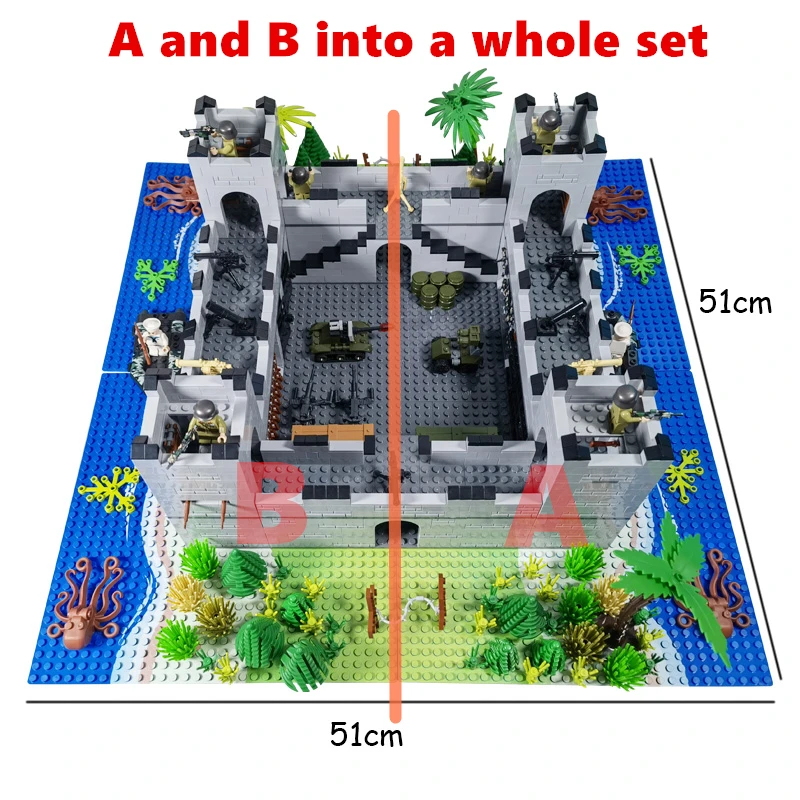 A and B into a whole set

51cm

B

A

51cm