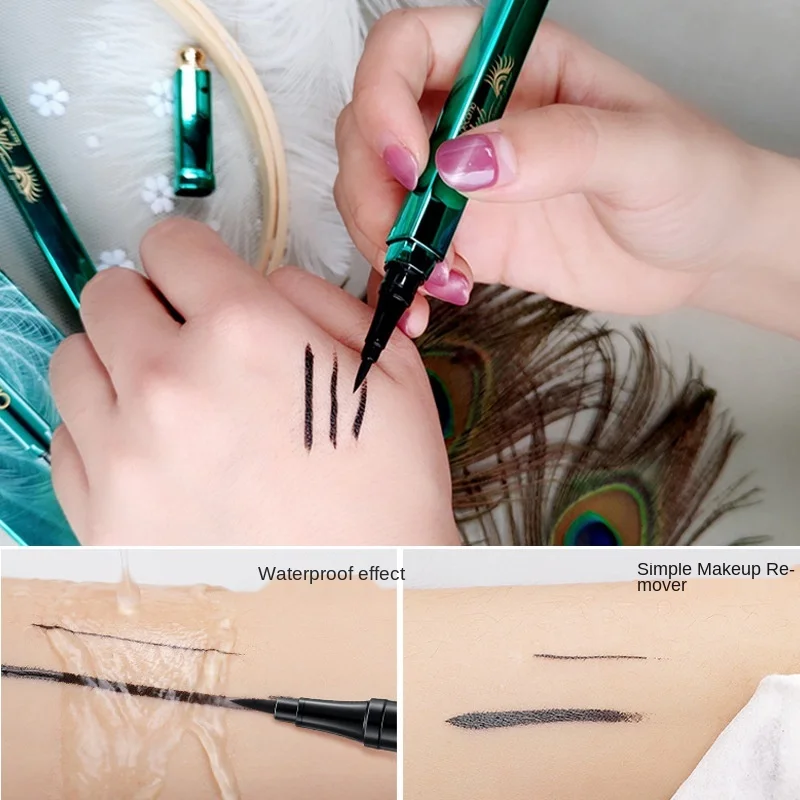 Waterproof effect

Simple Makeup Remover