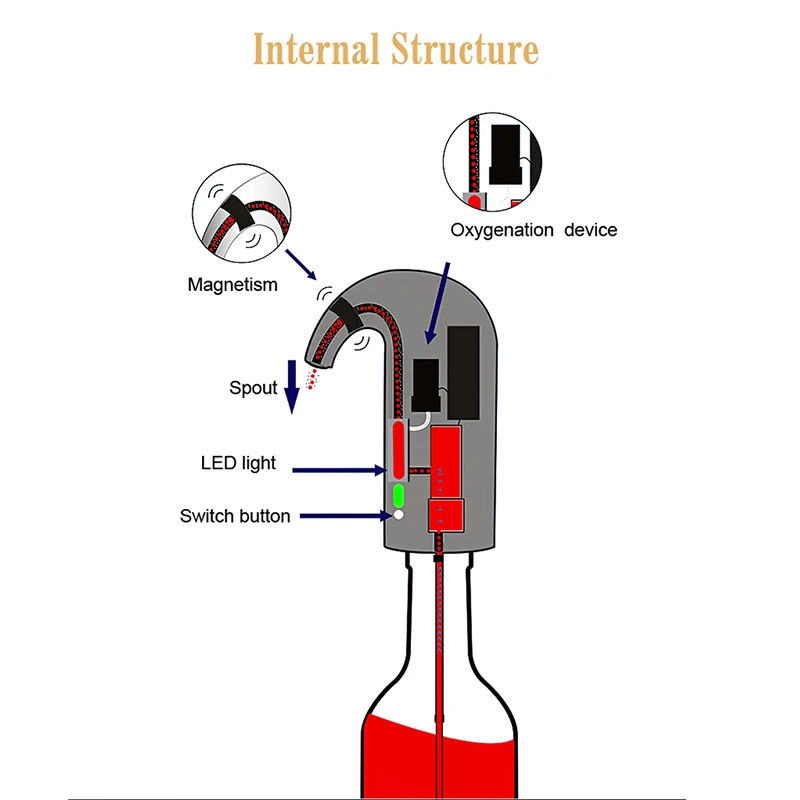 Internal Structure

Oxygenation device

Magnetism

Spout

LED light

Switch button