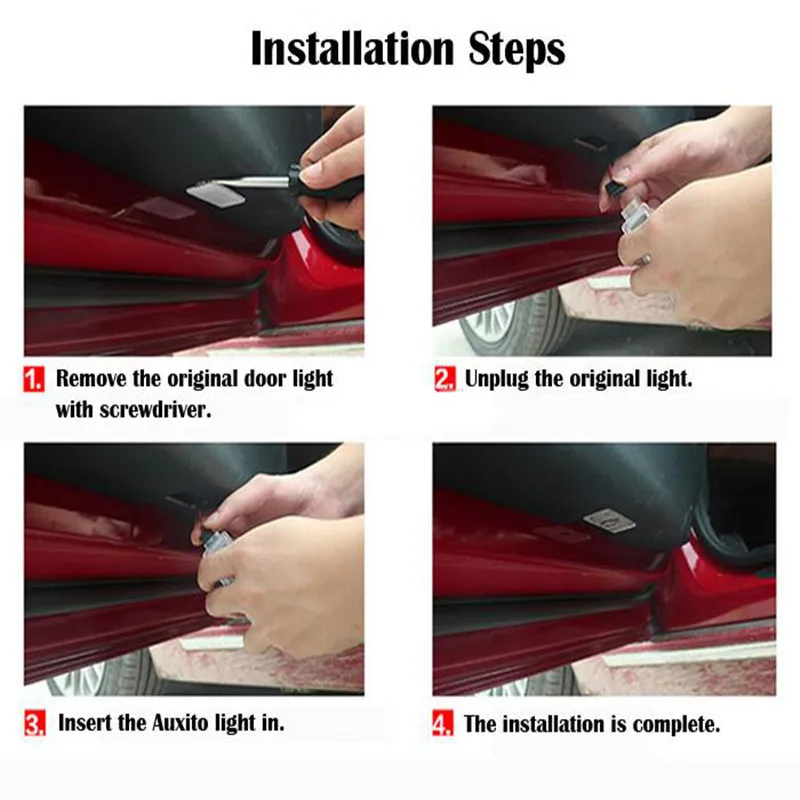 Installation Steps

1. Remove the original door light with screwdriver.

2. Unplug the original light.

3. Insert the Auxito light in.

4. The installation is complete.