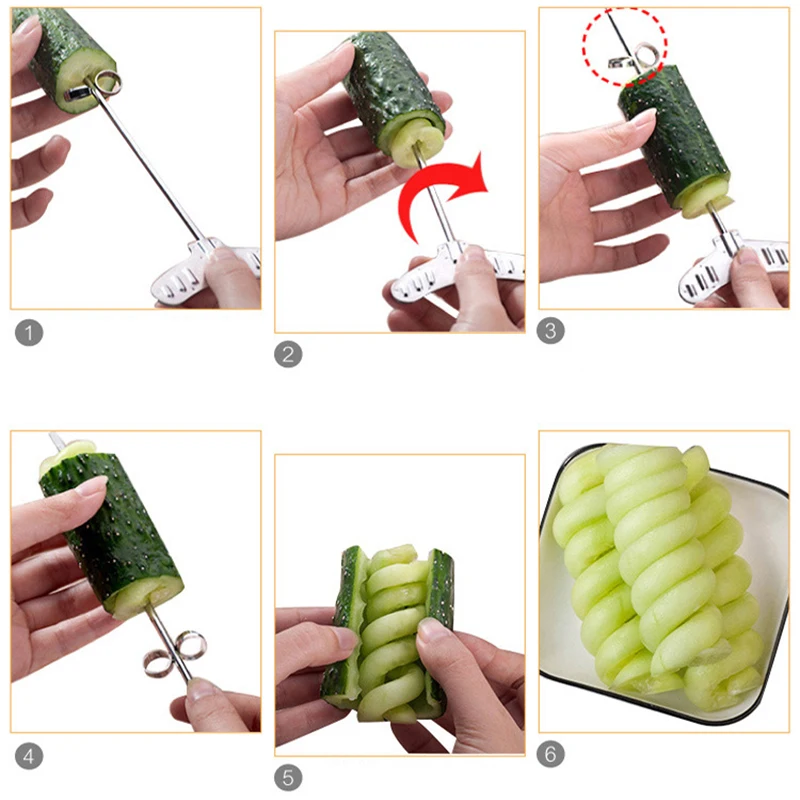 1

2

3

4

5

6