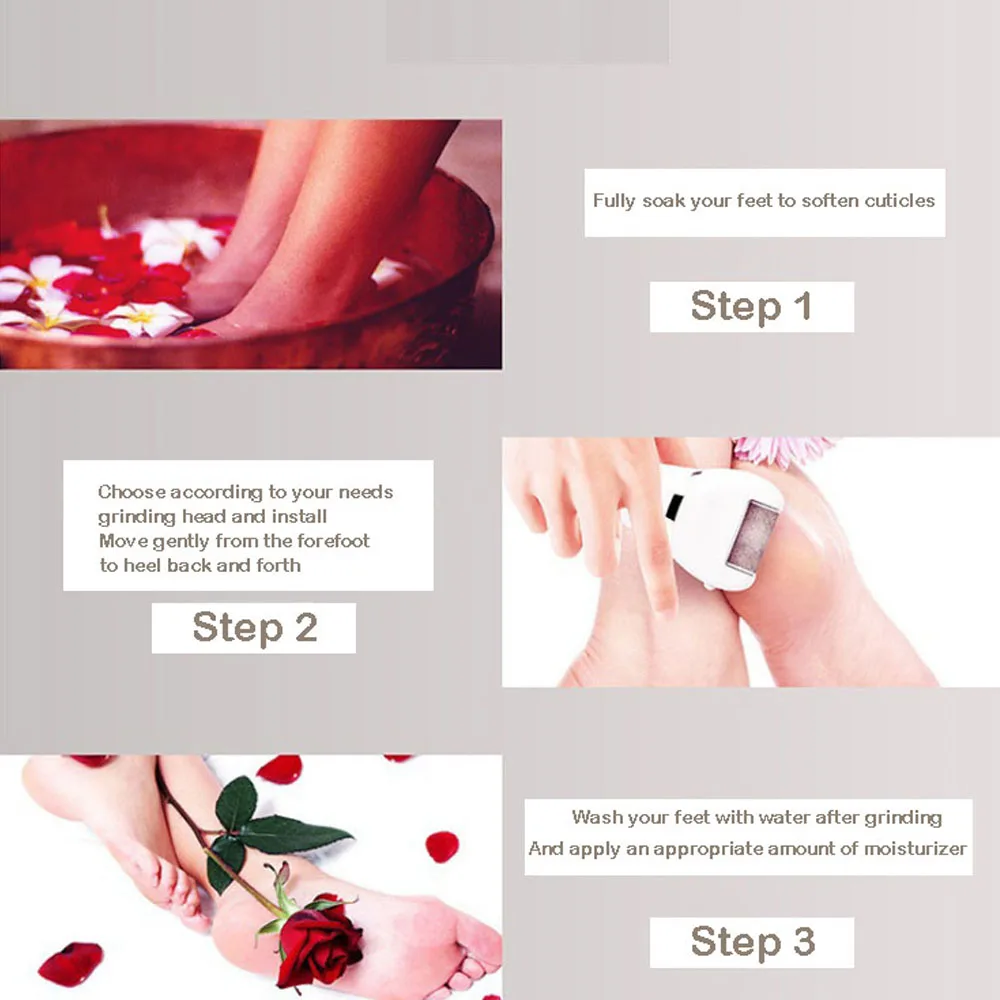 Fully soak your feet to soften cuticles

Step 1

Choose according to your needs grinding head and install
Move gently from the forefoot to heel back and forth

Step 2

Wash your feet with water after grinding
And apply an appropriate amount of moisturizer

Step 3