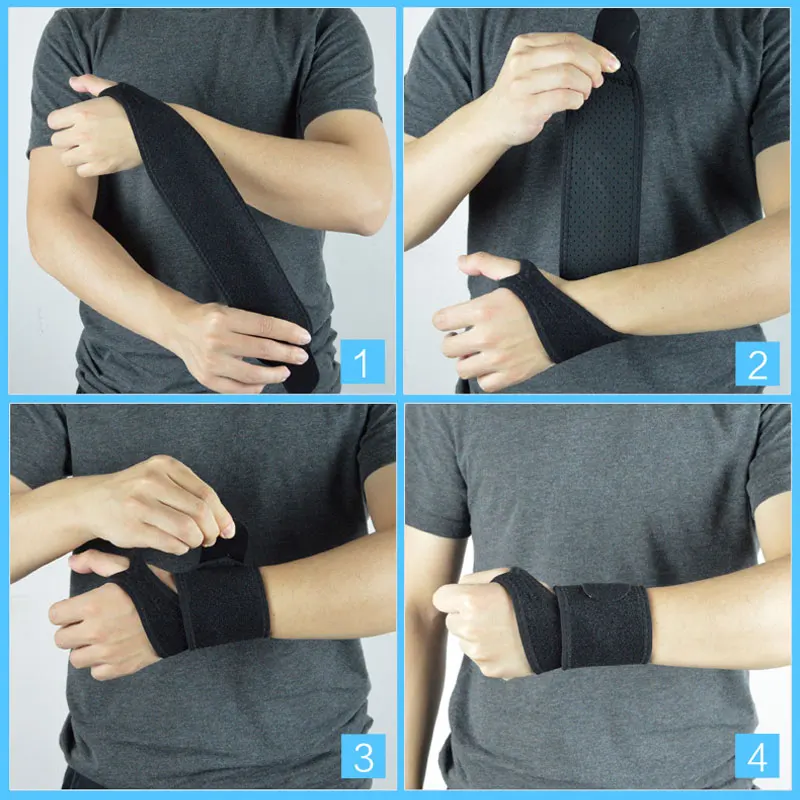 1

2

3

4