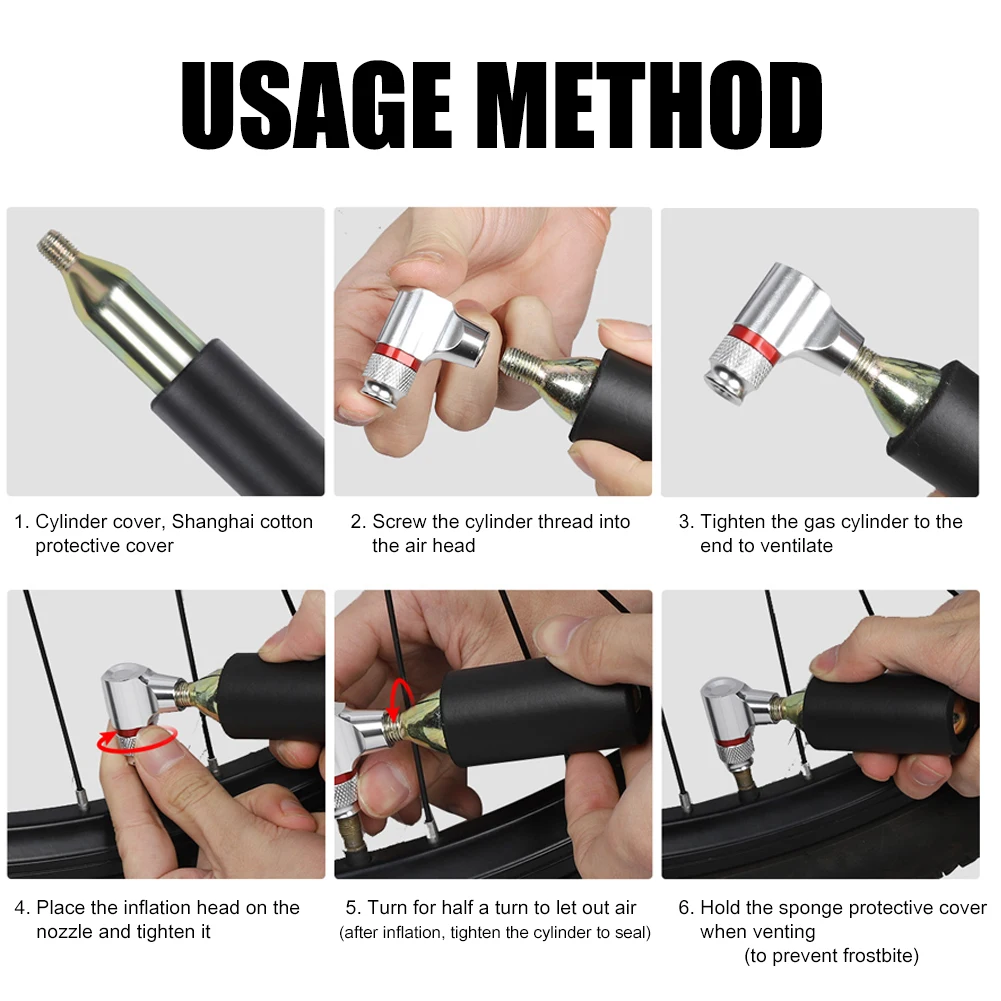 USAGE METHOD

1. Cylinder cover, Shanghai cotton protective cover

2. Screw the cylinder thread into the air head

3. Tighten the gas cylinder to the end to ventilate

4. Place the inflation head on the nozzle and tighten it

5. Turn for half a turn to let out air (after inflation, tighten the cylinder to seal)

6. Hold the sponge protective cover when venting (to prevent frostbite)