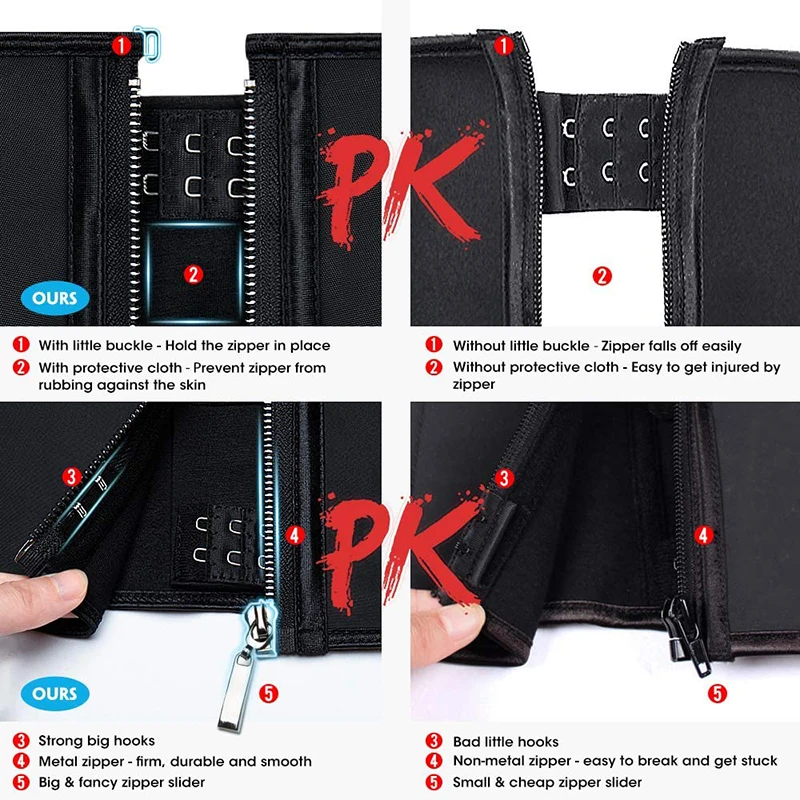 1
2
OURS
PK
1
2

1 With little buckle - Hold the zipper in place
2 With protective cloth - Prevent zipper from rubbing against the skin

1 Without little buckle - Zipper falls off easily
2 Without protective cloth - Easy to get injured by zipper

3
4
5
OURS
PK
3
4
5

3 Strong big hooks
4 Metal zipper - firm, durable and smooth
5 Big & fancy zipper slider

3 Bad little hooks
4 Non-metal zipper - easy to break and get stuck
5 Small & cheap zipper slider