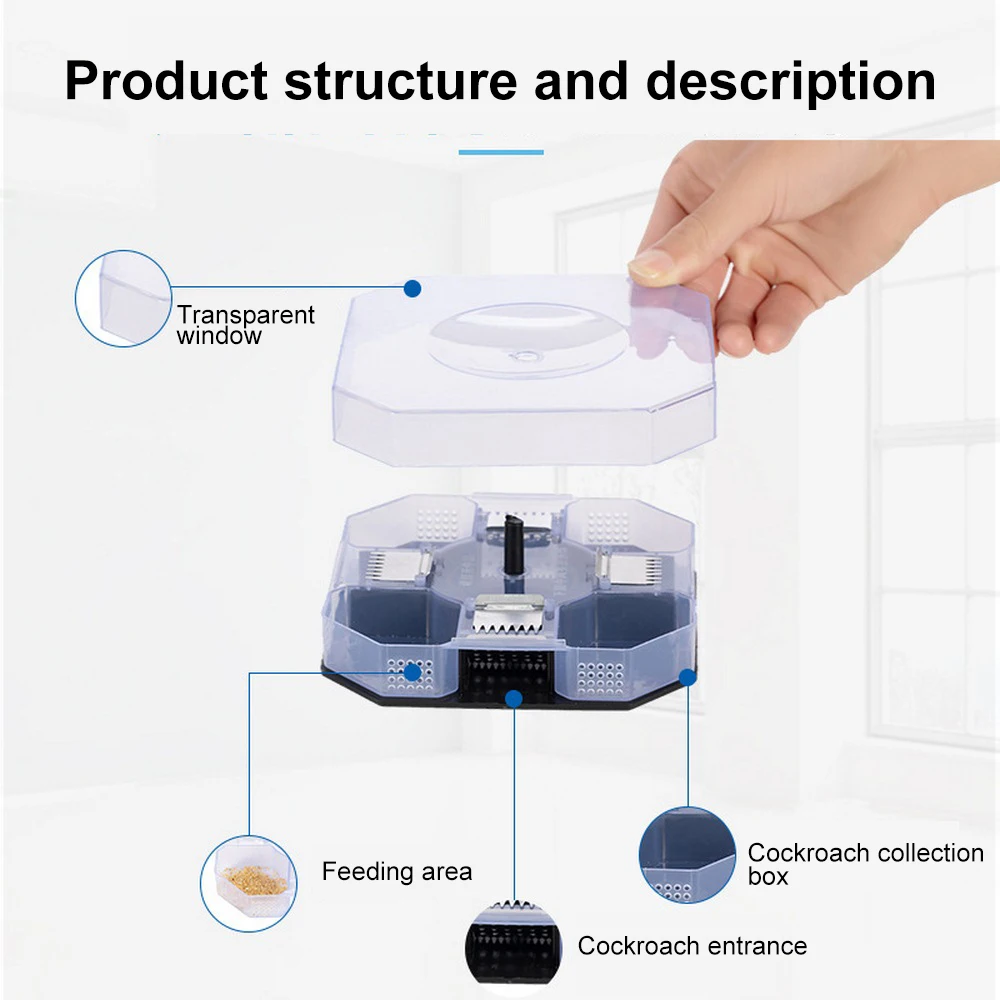 Product structure and description

Transparent window

Feeding area

Cockroach collection box

Cockroach entrance