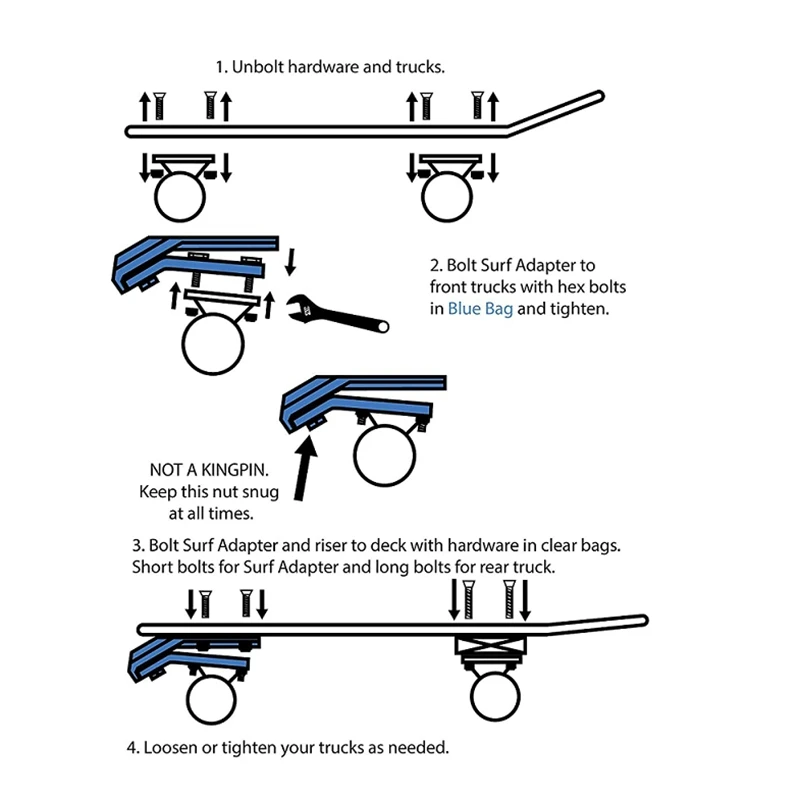 1. Unbolt hardware and trucks.

2. Bolt Surf Adapter to front trucks with hex bolts in Blue Bag and tighten.

NOT A KINGPIN. Keep this nut snug at all times.

3. Bolt Surf Adapter and riser to deck with hardware in clear bags. Short bolts for Surf Adapter and long bolts for rear truck.

4. Loosen or tighten your trucks as needed.