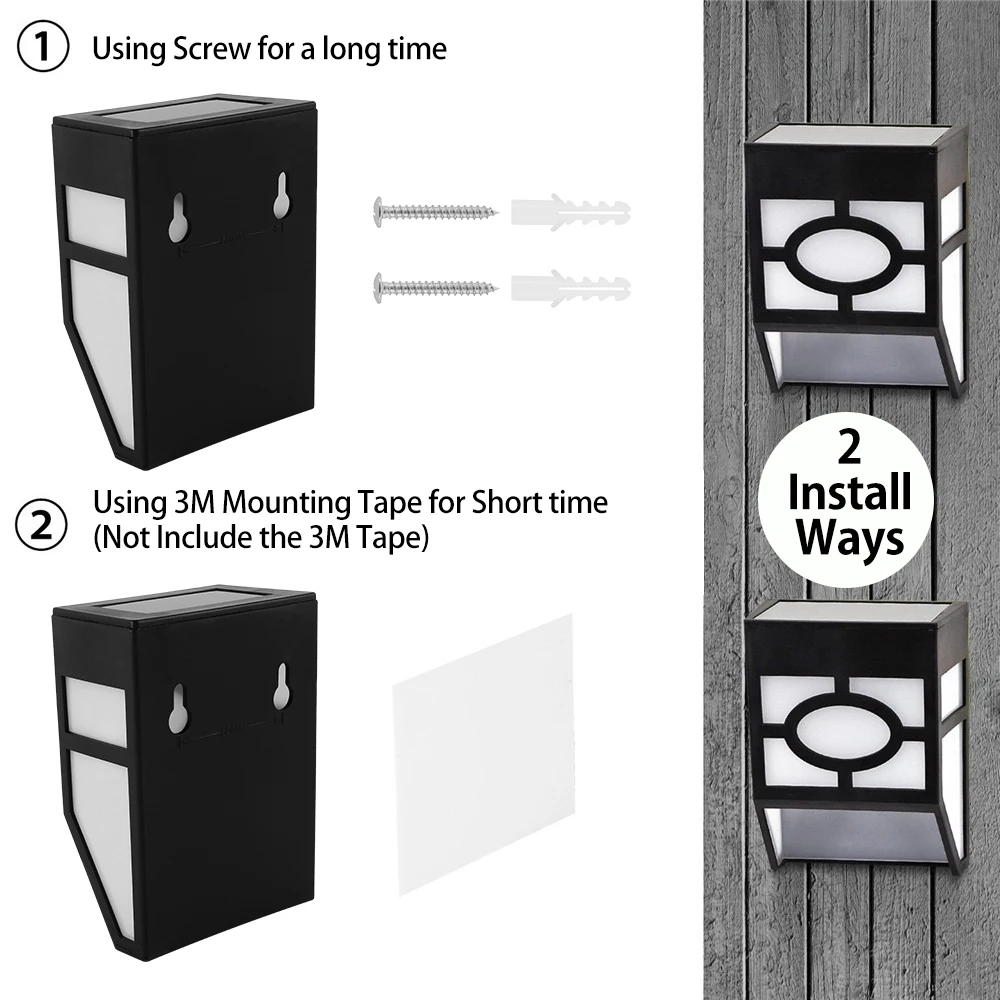 ① Using Screw for a long time

② Using 3M Mounting Tape for Short time (Not Include the 3M Tape)

2 Install Ways