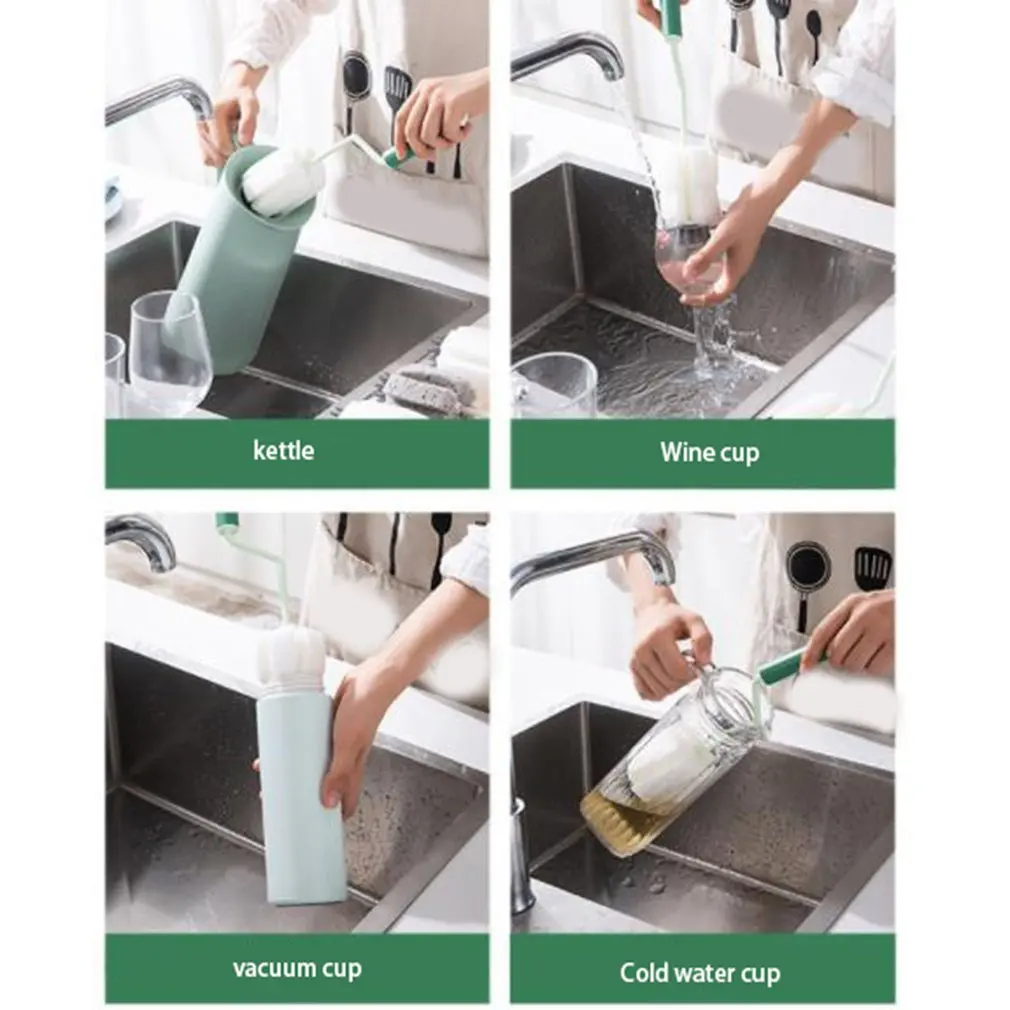 kettle

Wine cup

vacuum cup

Cold water cup