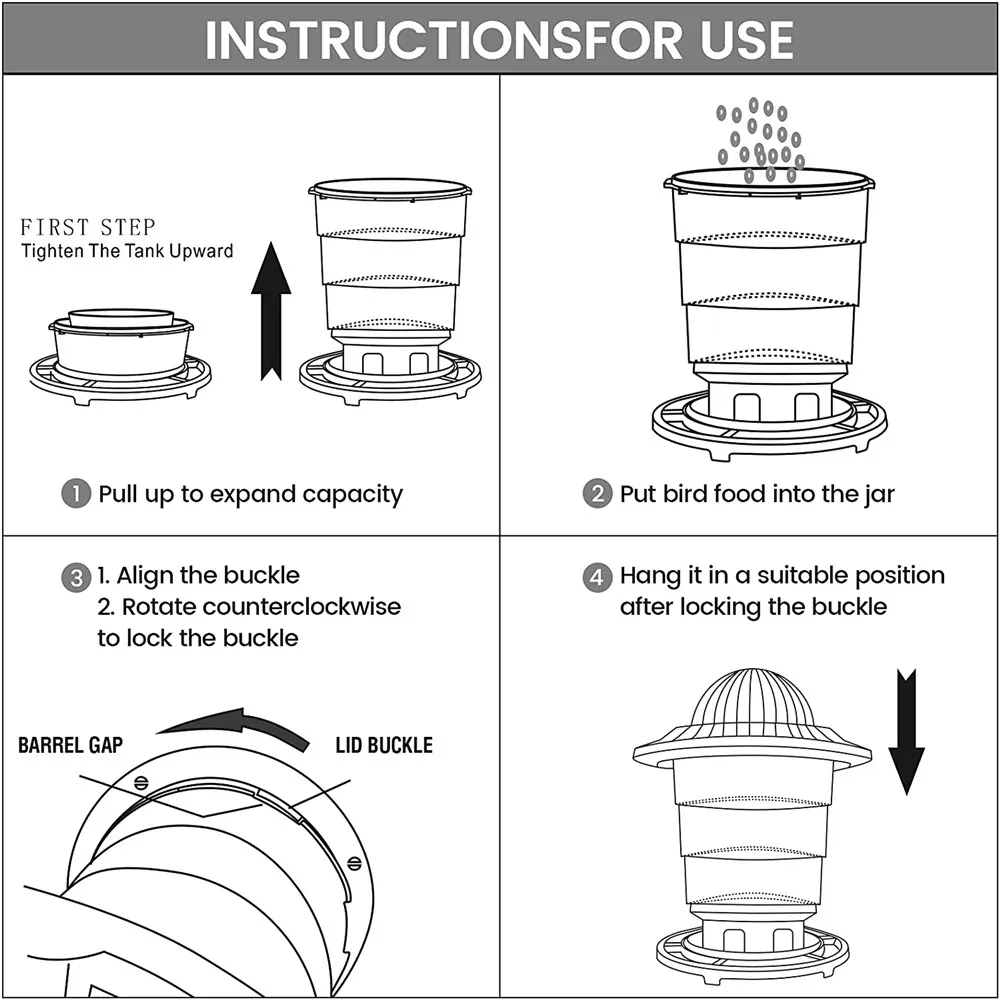 INSTRUCTIONSFOR USE

FIRST STEP
Tighten The Tank Upward

1 Pull up to expand capacity

2 Put bird food into the jar

3 1. Align the buckle
2. Rotate counterclockwise to lock the buckle

BARREL GAP

LID BUCKLE

4 Hang it in a suitable position after locking the buckle