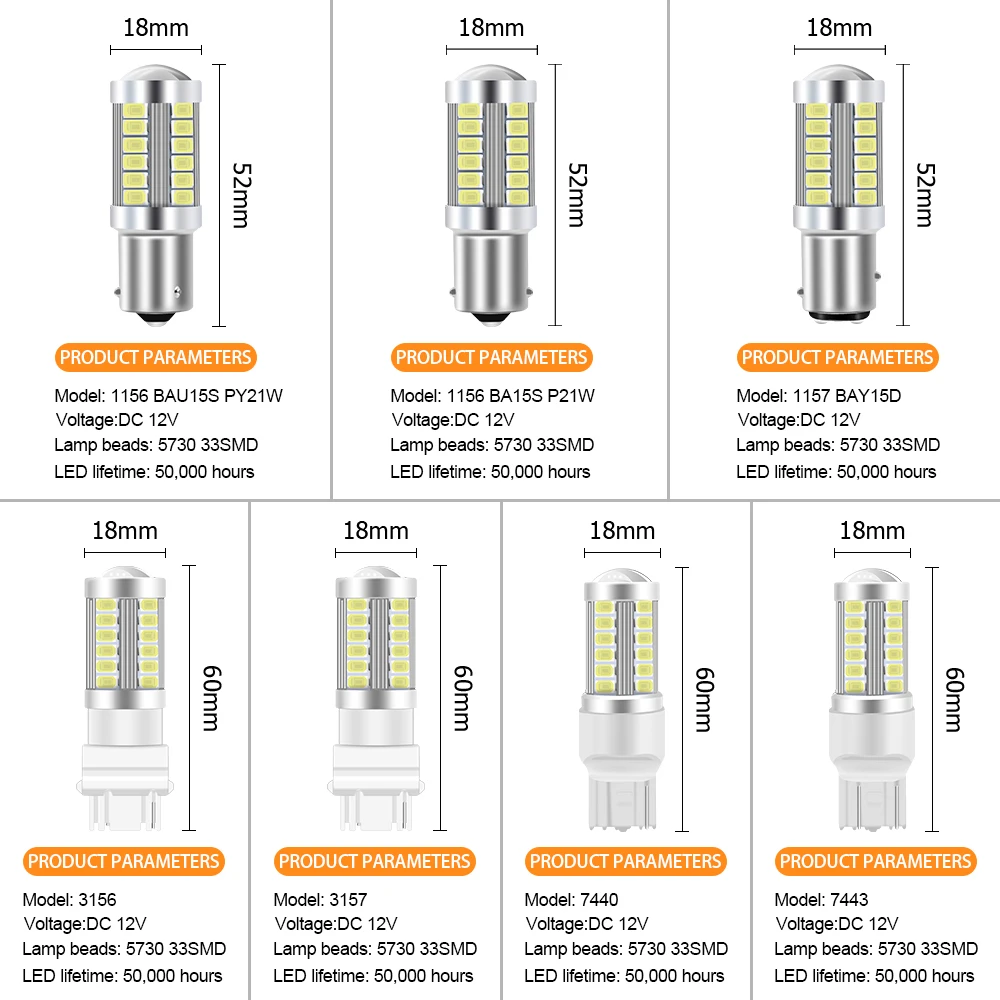 18mm

52mm

PRODUCT PARAMETERS

Model: 1156 BAU15S PY21W
Voltage:DC 12V
Lamp beads: 5730 33SMD
LED lifetime: 50,000 hours

18mm

52mm

PRODUCT PARAMETERS

Model: 1156 BA15S P21W
Voltage:DC 12V
Lamp beads: 5730 33SMD
LED lifetime: 50,000 hours

18mm

52mm

PRODUCT PARAMETERS

Model: 1157 BAY15D
Voltage:DC 12V
Lamp beads: 5730 33SMD
LED lifetime: 50,000 hours

18mm

60mm

PRODUCT PARAMETERS

Model: 3156
Voltage:DC 12V
Lamp beads: 5730 33SMD
LED lifetime: 50,000 hours

18mm

60mm

PRODUCT PARAMETERS

Model: 3157
Voltage:DC 12V
Lamp beads: 5730 33SMD
LED lifetime: 50,000 hours

18mm

60mm

PRODUCT PARAMETERS

Model: 7440
Voltage:DC 12V
Lamp beads: 5730 33SMD
LED lifetime: 50,000 hours

18mm

60mm

PRODUCT PARAMETERS

Model: 7443
Voltage:DC 12V
Lamp beads: 5730 33SMD
LED lifetime: 50,000 hours