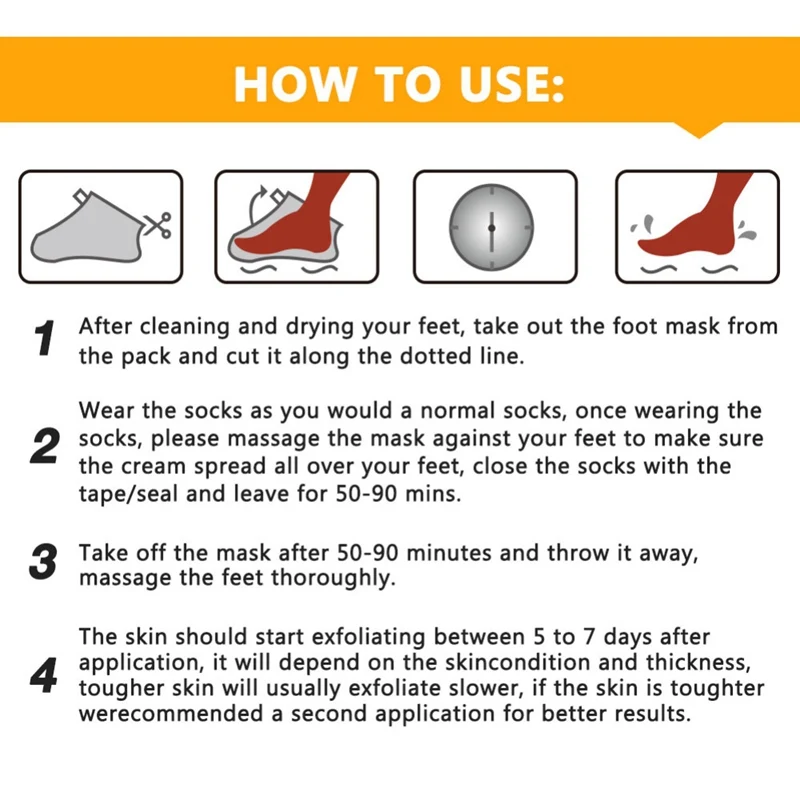 HOW TO USE:

1 After cleaning and drying your feet, take out the foot mask from the pack and cut it along the dotted line.

2 Wear the socks as you would a normal socks, once wearing the socks, please massage the mask against your feet to make sure the cream spread all over your feet, close the socks with the tape/seal and leave for 50-90 mins.

3 Take off the mask after 50-90 minutes and throw it away, massage the feet thoroughly.

4 The skin should start exfoliating between 5 to 7 days after application, it will depend on the skincondition and thickness, tougher skin will usually exfoliate slower, if the skin is toughter werecommended a second application for better results.