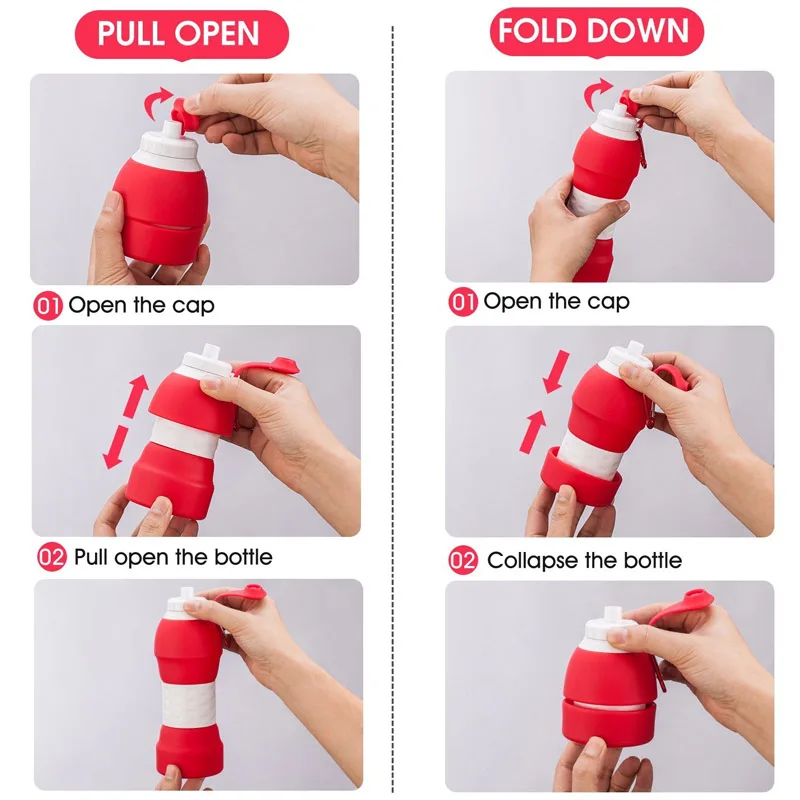 PULL OPEN

01 Open the cap

02 Pull open the bottle

FOLD DOWN

01 Open the cap

02 Collapse the bottle