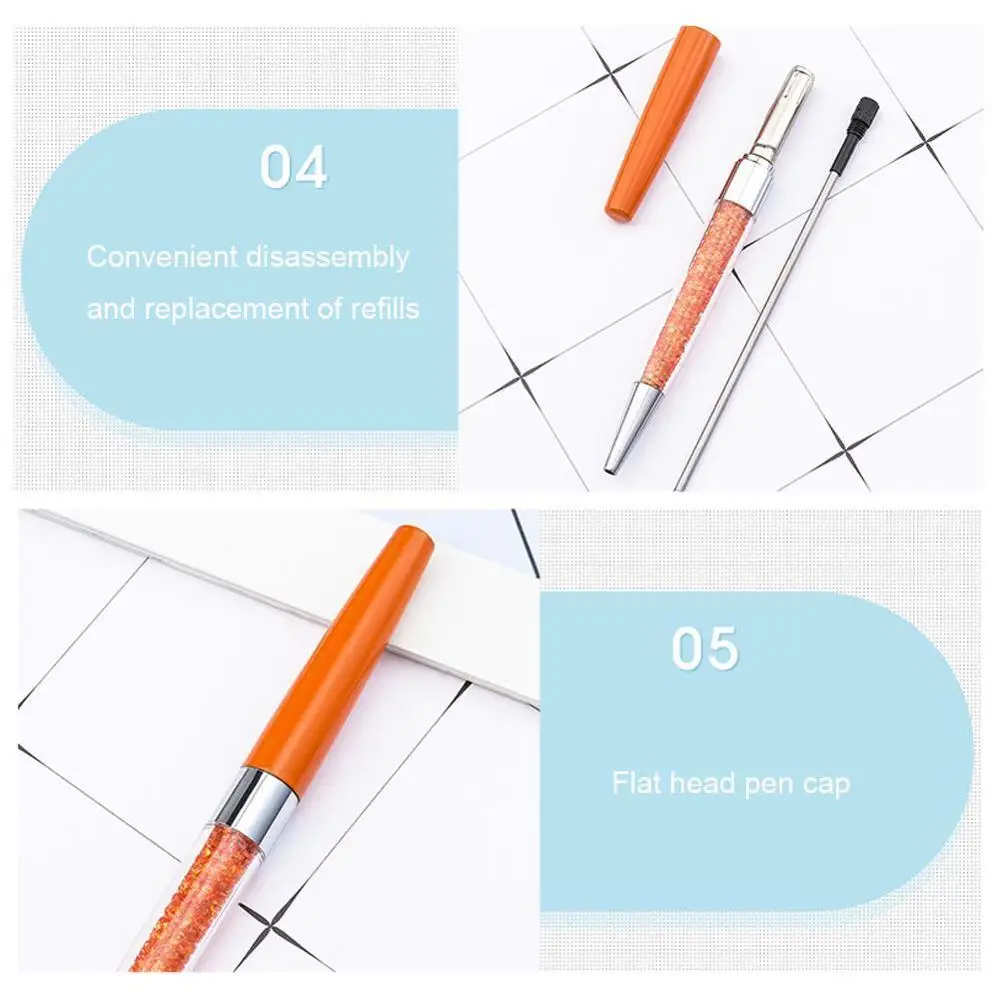 04

Convenient disassembly and replacement of refills

05

Flat head pen cap