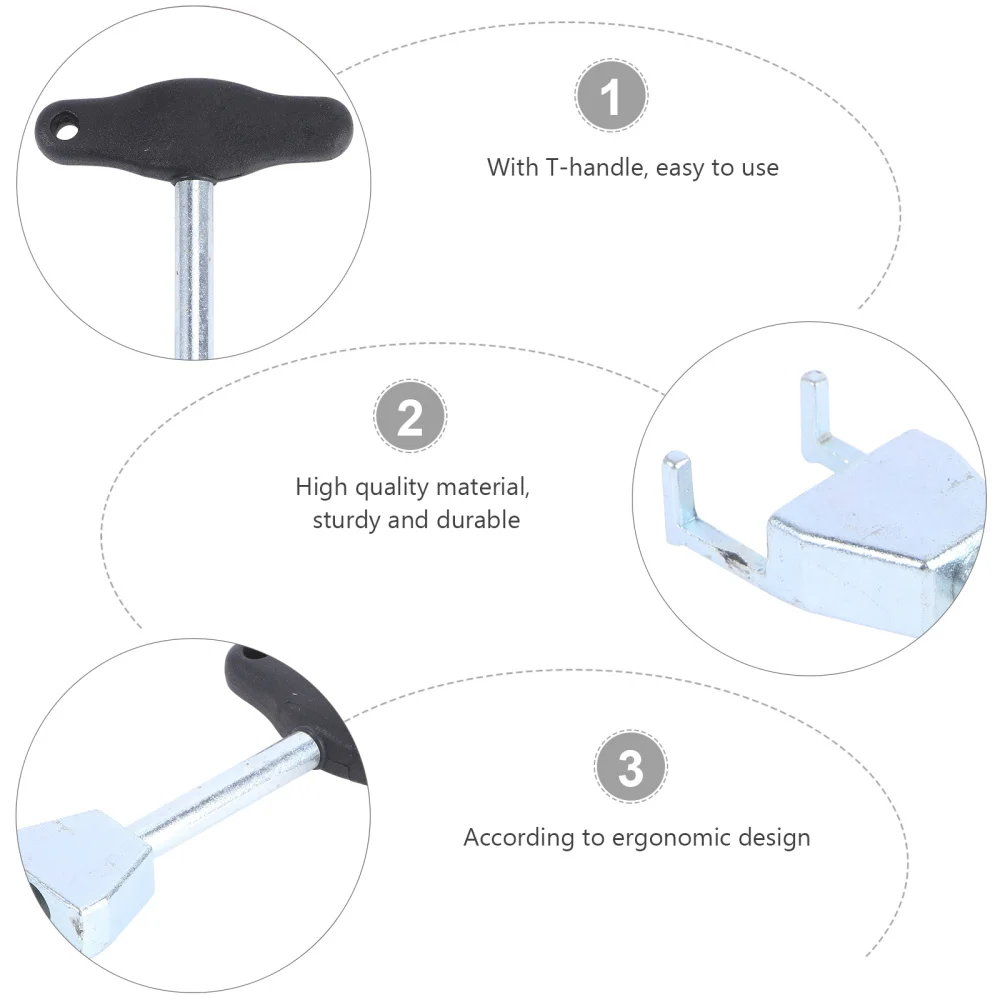 1

With T-handle, easy to use

2

High quality material, sturdy and durable

3

According to ergonomic design