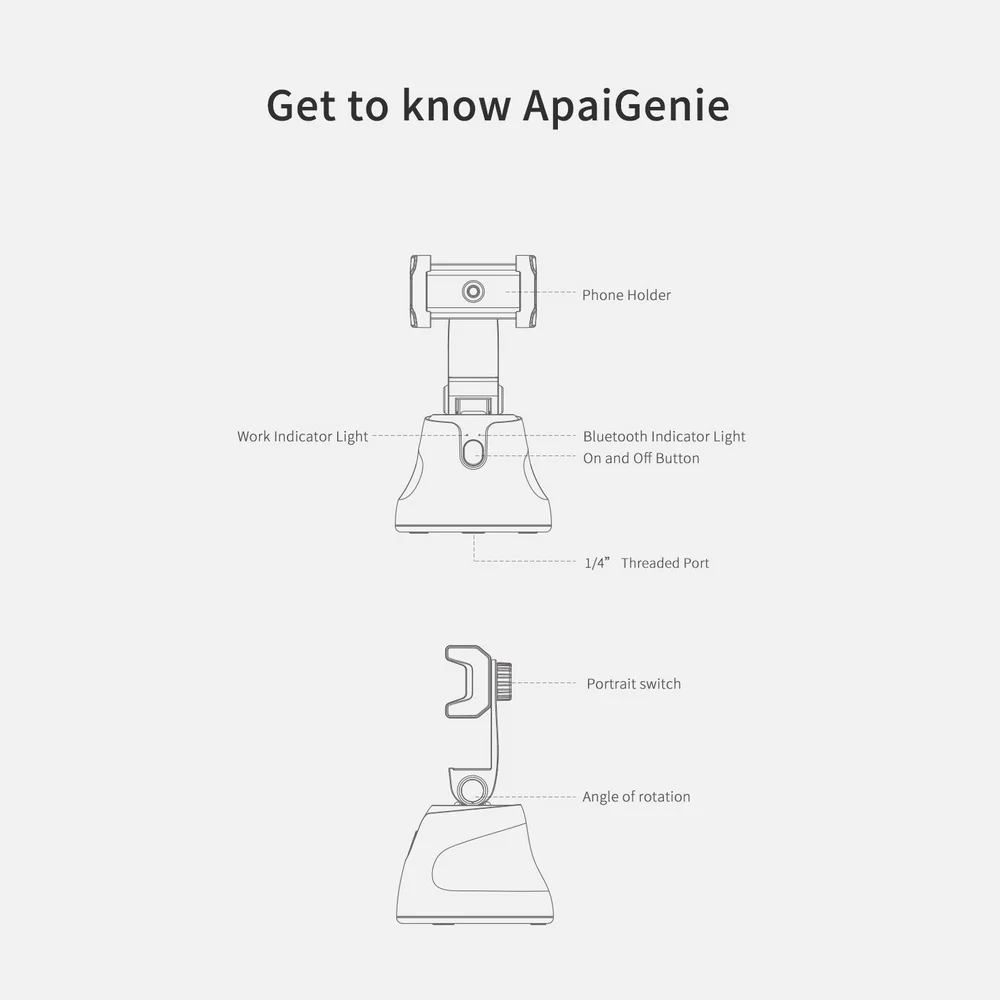 Get to know ApaiGenie

Phone Holder

Work Indicator Light

Bluetooth Indicator Light

On and Off Button

1/4” Threaded Port

Portrait switch

Angle of rotation