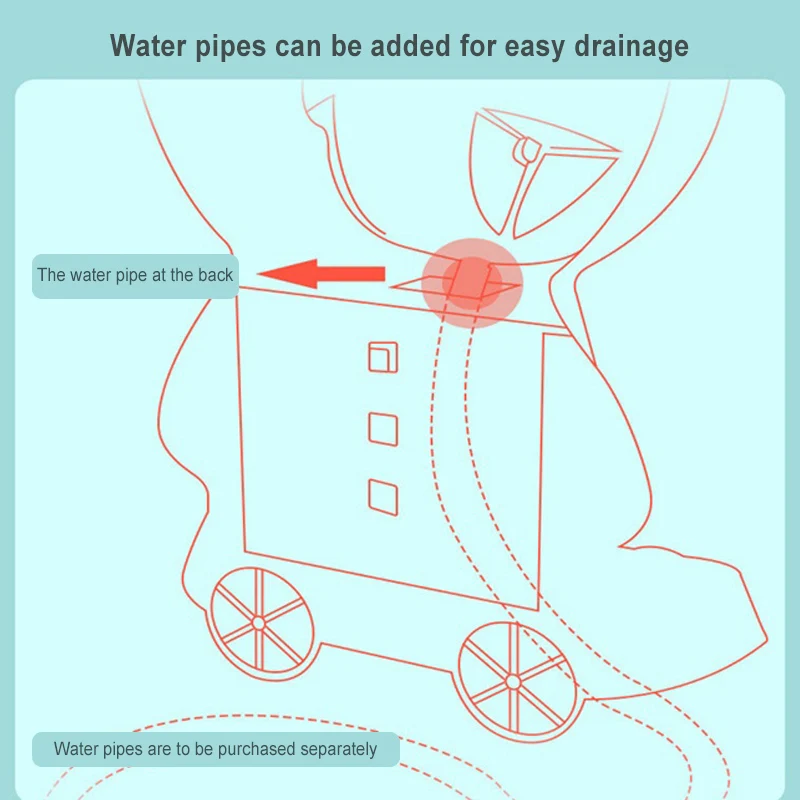 Water pipes can be added for easy drainage

The water pipe at the back

Water pipes are to be purchased separately