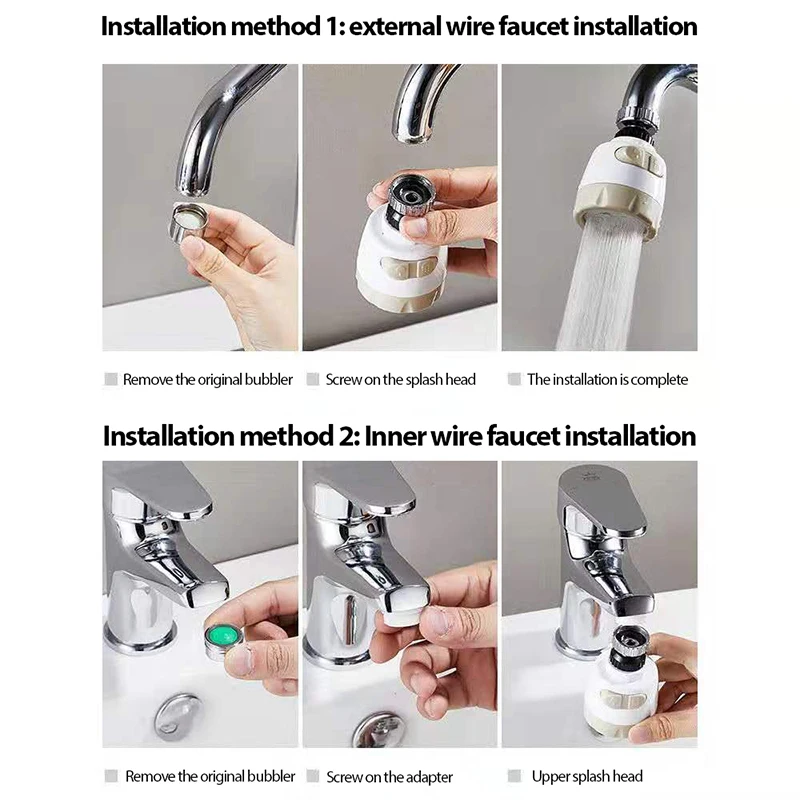 Installation method 1: external wire faucet installation

Remove the original bubbler

Screw on the splash head

The installation is complete

Installation method 2: Inner wire faucet installation

Remove the original bubbler

Screw on the adapter

Upper splash head