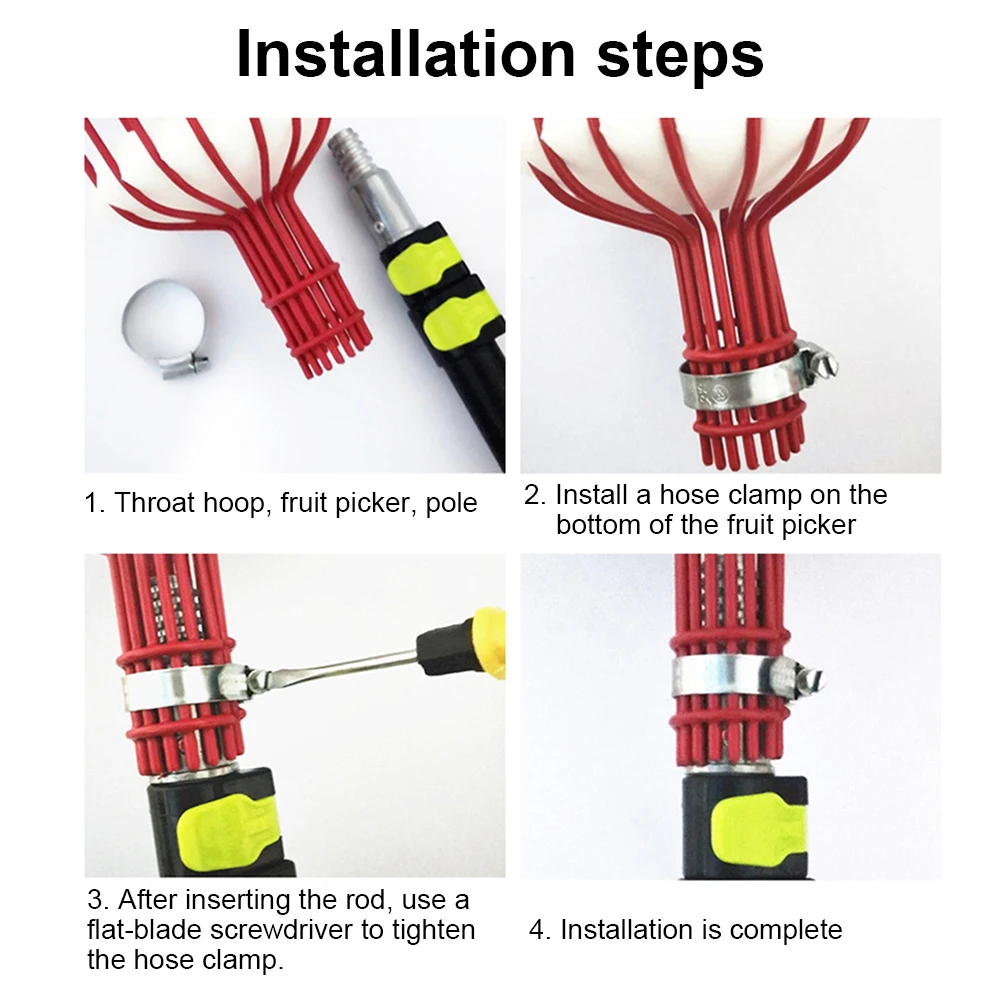 Installation steps

1. Throat hoop, fruit picker, pole

2. Install a hose clamp on the bottom of the fruit picker

3. After inserting the rod, use a flat-blade screwdriver to tighten the hose clamp.

4. Installation is complete