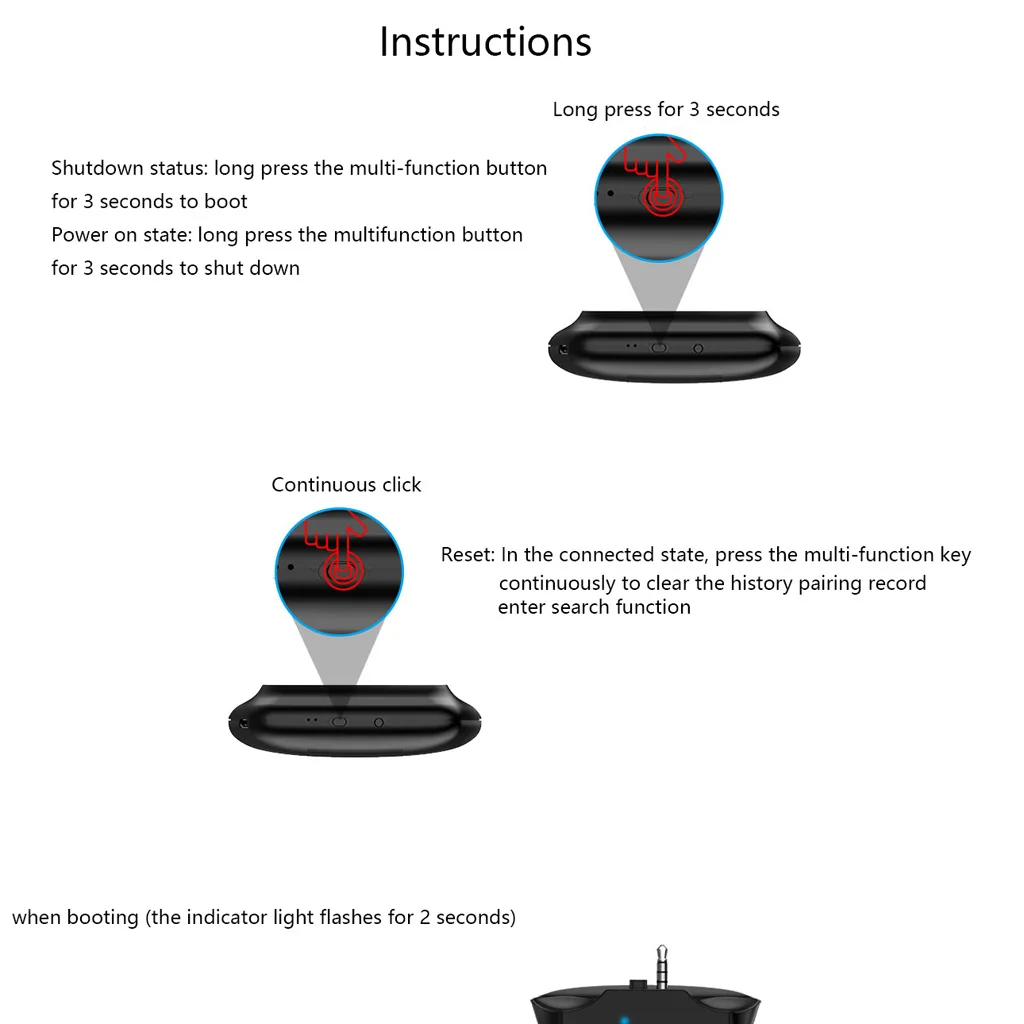 Instructions

Long press for 3 seconds

Shutdown status: long press the multi-function button for 3 seconds to boot
Power on state: long press the multifunction button for 3 seconds to shut down

Continuous click

Reset: In the connected state, press the multi-function key continuously to clear the history pairing record enter search function

when booting (the indicator light flashes for 2 seconds)