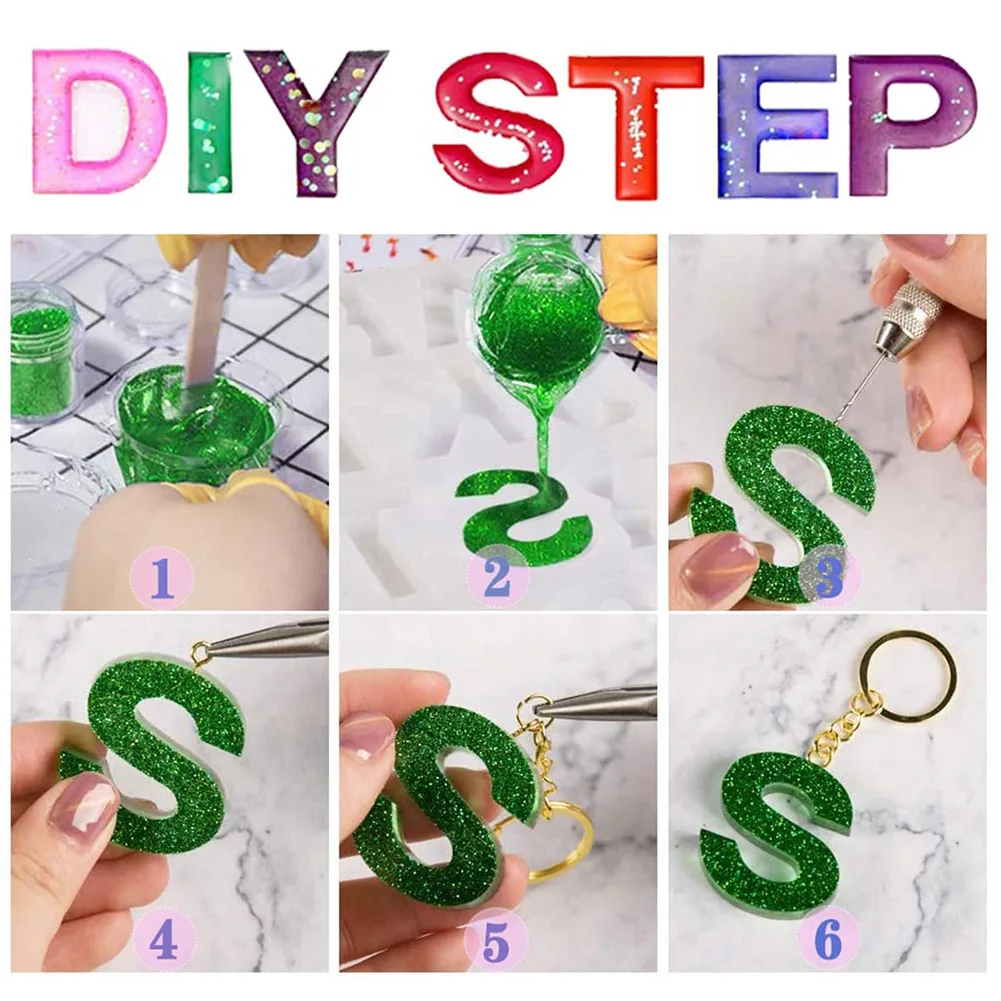 DIY STEP

1

2

3

4

5

6