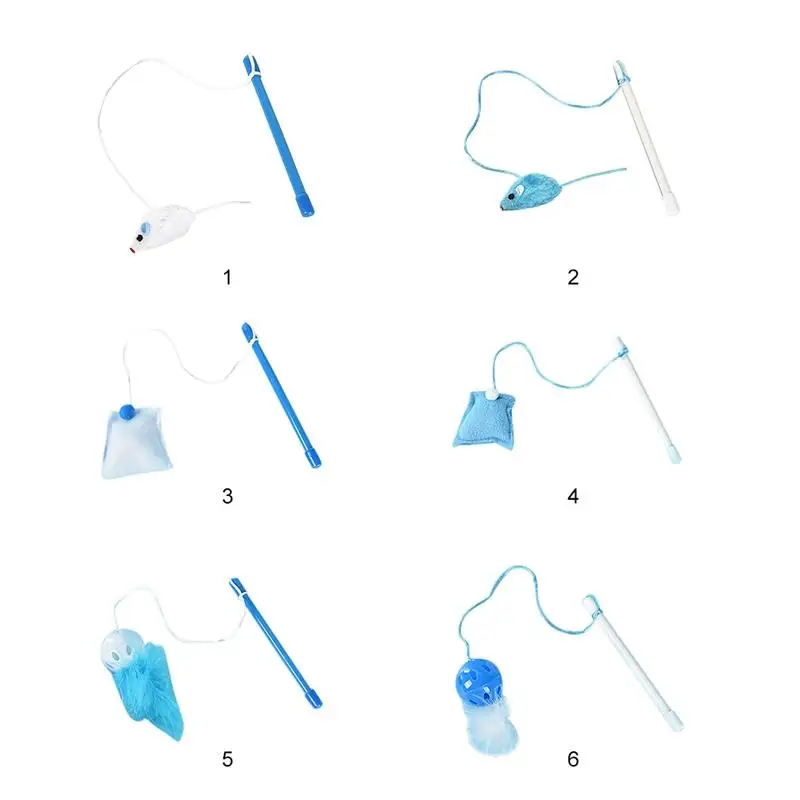 1

2

3

4

5

6