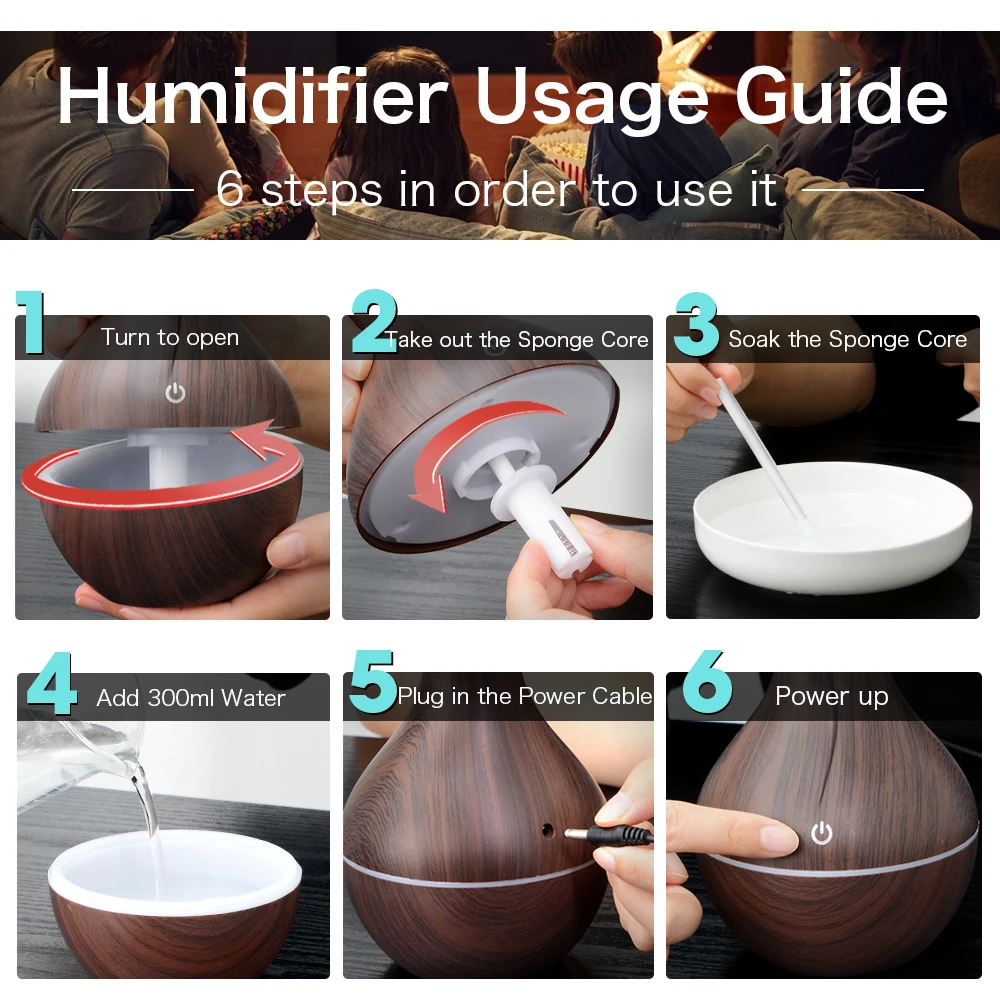 Humidifier Usage Guide

6 steps in order to use it

1 Turn to open

2 Take out the Sponge Core

3 Soak the Sponge Core

4 Add 300ml Water

5 Plug in the Power Cable

6 Power up