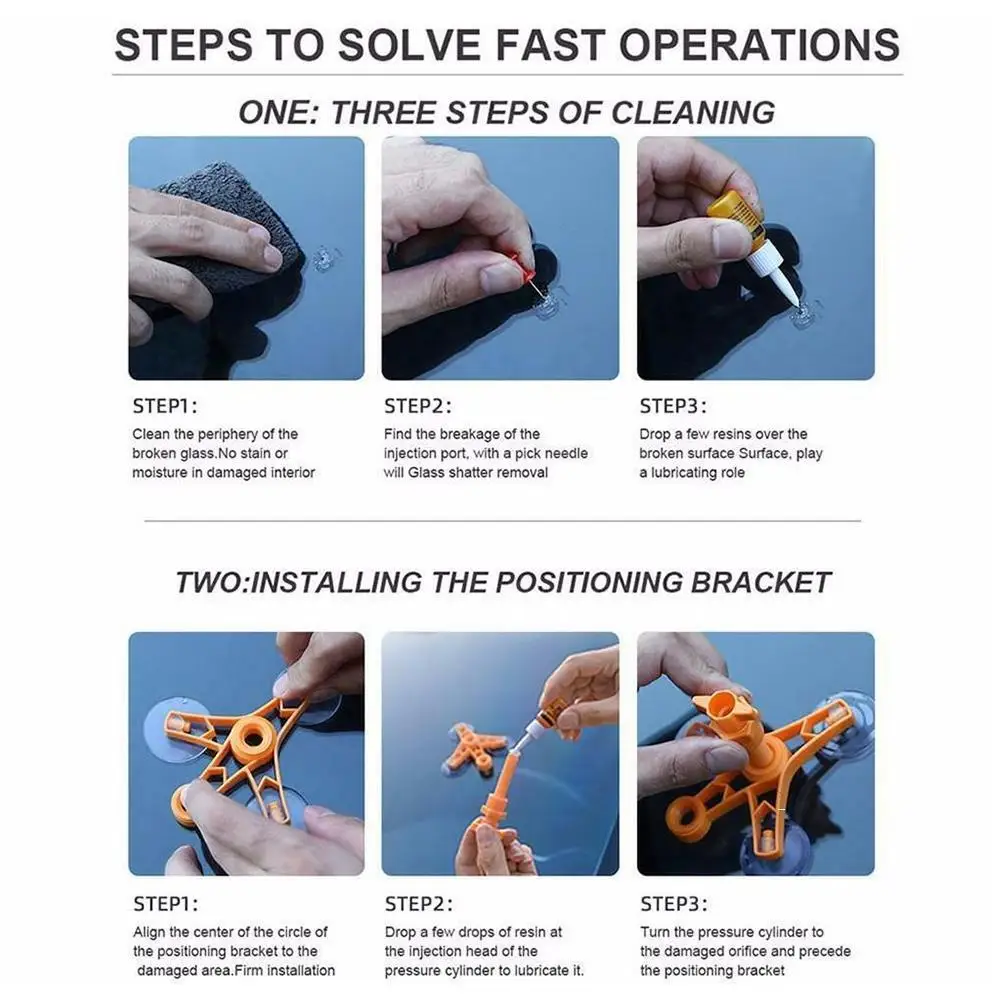 STEPS TO SOLVE FAST OPERATIONS

ONE: THREE STEPS OF CLEANING

STEP1:
Clean the periphery of the broken glass.No stain or moisture in damaged interior

STEP2:
Find the breakage of the injection port, with a pick needle will Glass shatter removal

STEP3:
Drop a few resins over the broken surface Surface, play a lubricating role

TWO:INSTALLING THE POSITIONING BRACKET

STEP1:
Align the center of the circle of the positioning bracket to the damaged area.Firm installation

STEP2:
Drop a few drops of resin at the injection head of the pressure cylinder to lubricate it.

STEP3:
Turn the pressure cylinder to the damaged orifice and precede the positioning bracket