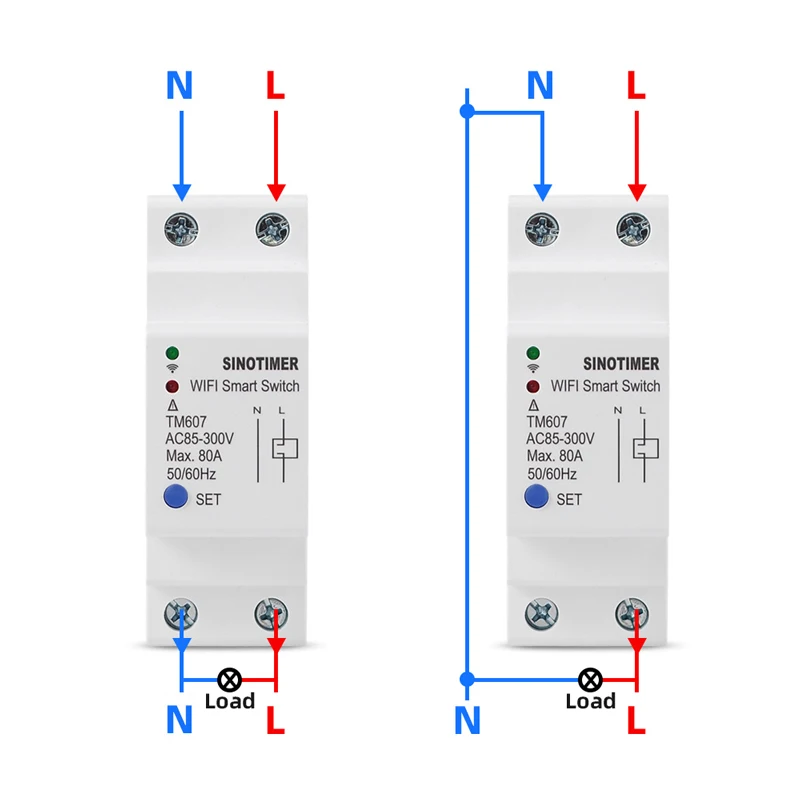 N L

SINOTIMER
WIFI Smart Switch
TM607
AC85-300V
Max. 80A
50/60Hz
SET
N L

Load
N L

N L

SINOTIMER
WIFI Smart Switch
TM607
AC85-300V
Max. 80A
50/60Hz
SET
N L

Load
N L