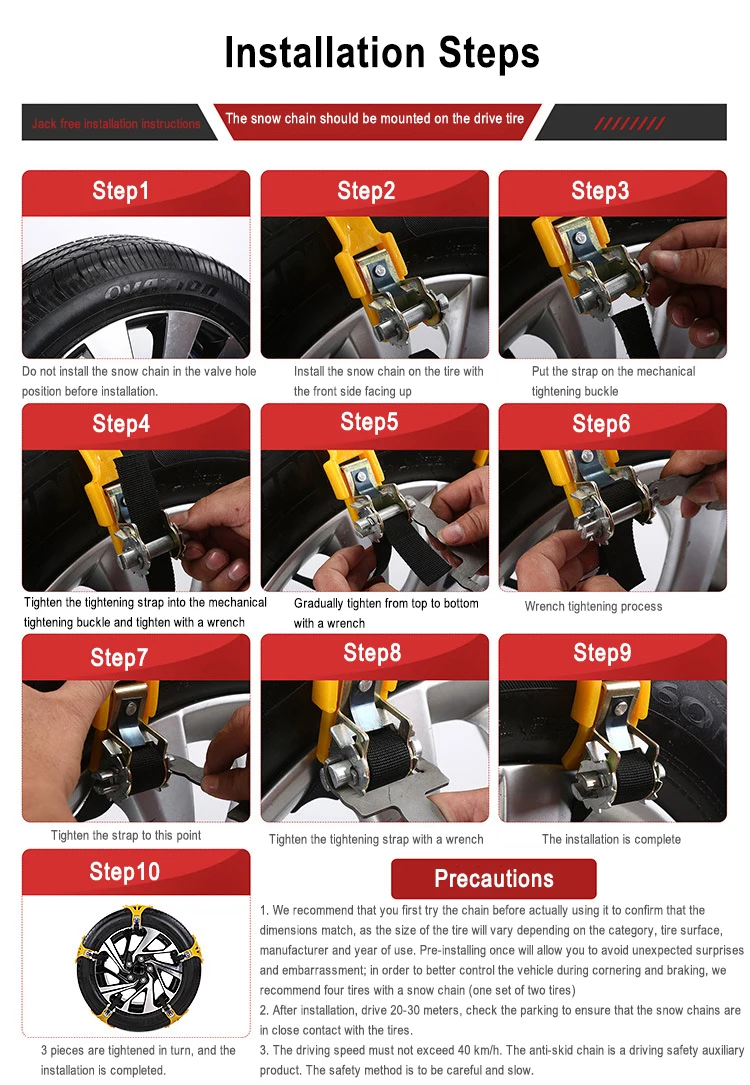 Installation Steps

Jack free installation instructions

The snow chain should be mounted on the drive tire

Step1

Do not install the snow chain in the valve hole position before installation.

Step2

Install the snow chain on the tire with the front side facing up

Step3

Put the strap on the mechanical tightening buckle

Step4

Tighten the tightening strap into the mechanical tightening buckle and tighten with a wrench

Step5

Gradually tighten from top to bottom with a wrench

Step6

Wrench tightening process

Step7

Tighten the strap to this point

Step8

Tighten the tightening strap with a wrench

Step9

The installation is complete

Step10

3 pieces are tightened in turn, and the installation is completed.

Precautions

1. We recommend that you first try the chain before actually using it to confirm that the dimensions match, as the size of the tire will vary depending on the category, tire surface, manufacturer and year of use. Pre-installing once will allow you to avoid unexpected surprises and embarrassment; in order to better control the vehicle during cornering and braking, we recommend four tires with a snow chain (one set of two tires)
2. After installation, drive 20-30 meters, check the parking to ensure that the snow chains are in close contact with the tires.
3. The driving speed must not exceed 40 km/h. The anti-skid chain is a driving safety auxiliary product. The safety method is to be careful and slow.